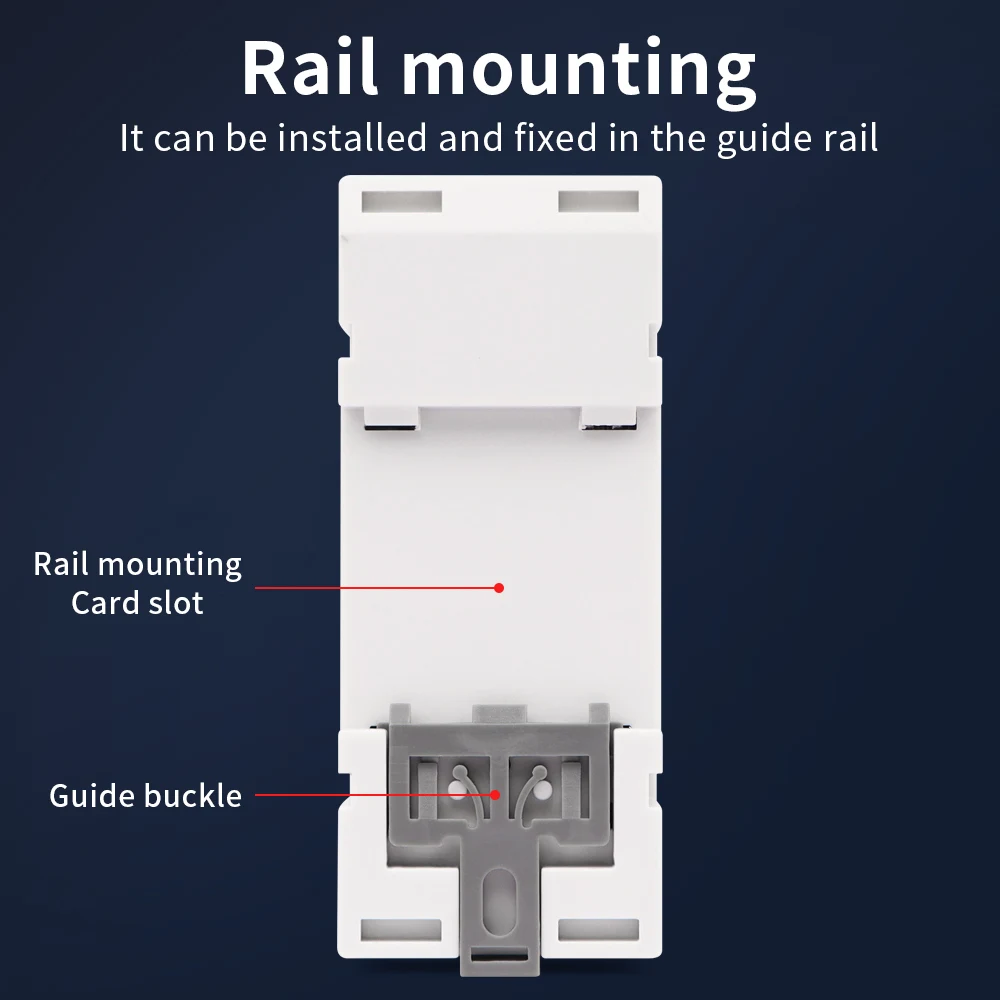 Rail mounting
It can be installed and fixed in the guide rail

Rail mounting
Card slot

Guide buckle