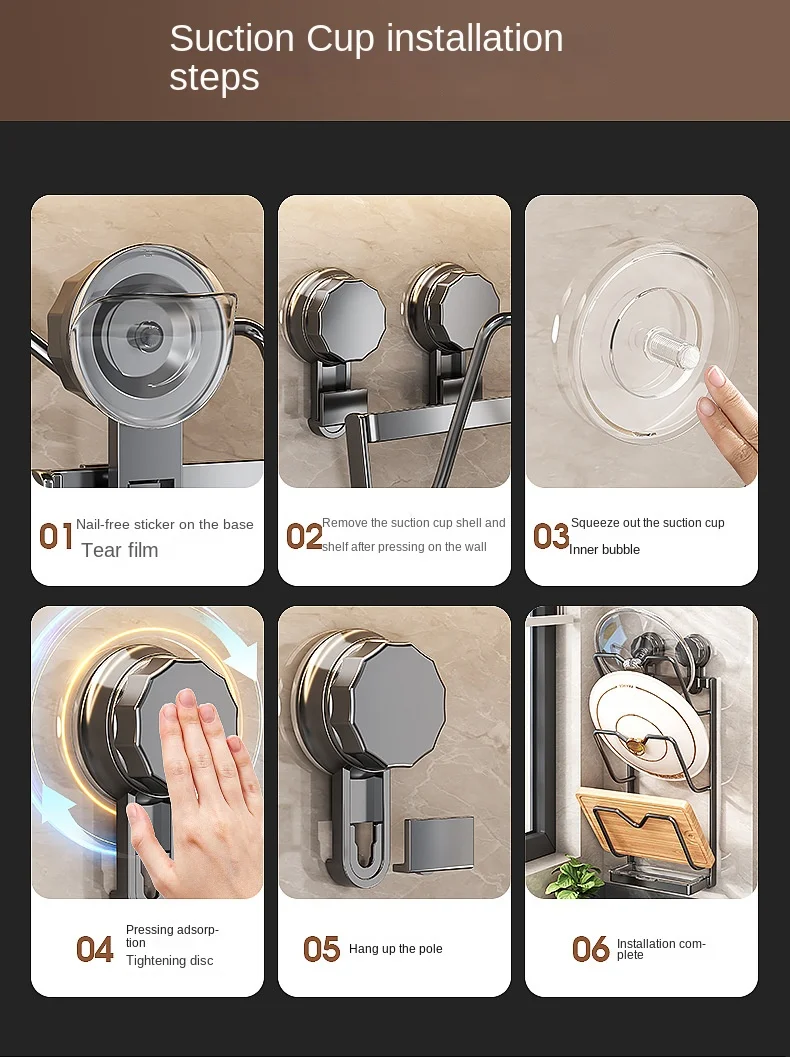 Suction Cup installation steps

01 Nail-free sticker on the base
Tear film

02 Remove the suction cup shell and shelf after pressing on the wall

03 Squeeze out the suction cup
Inner bubble

04 Pressing adsorption
Tightening disc

05 Hang up the pole

06 Installation complete