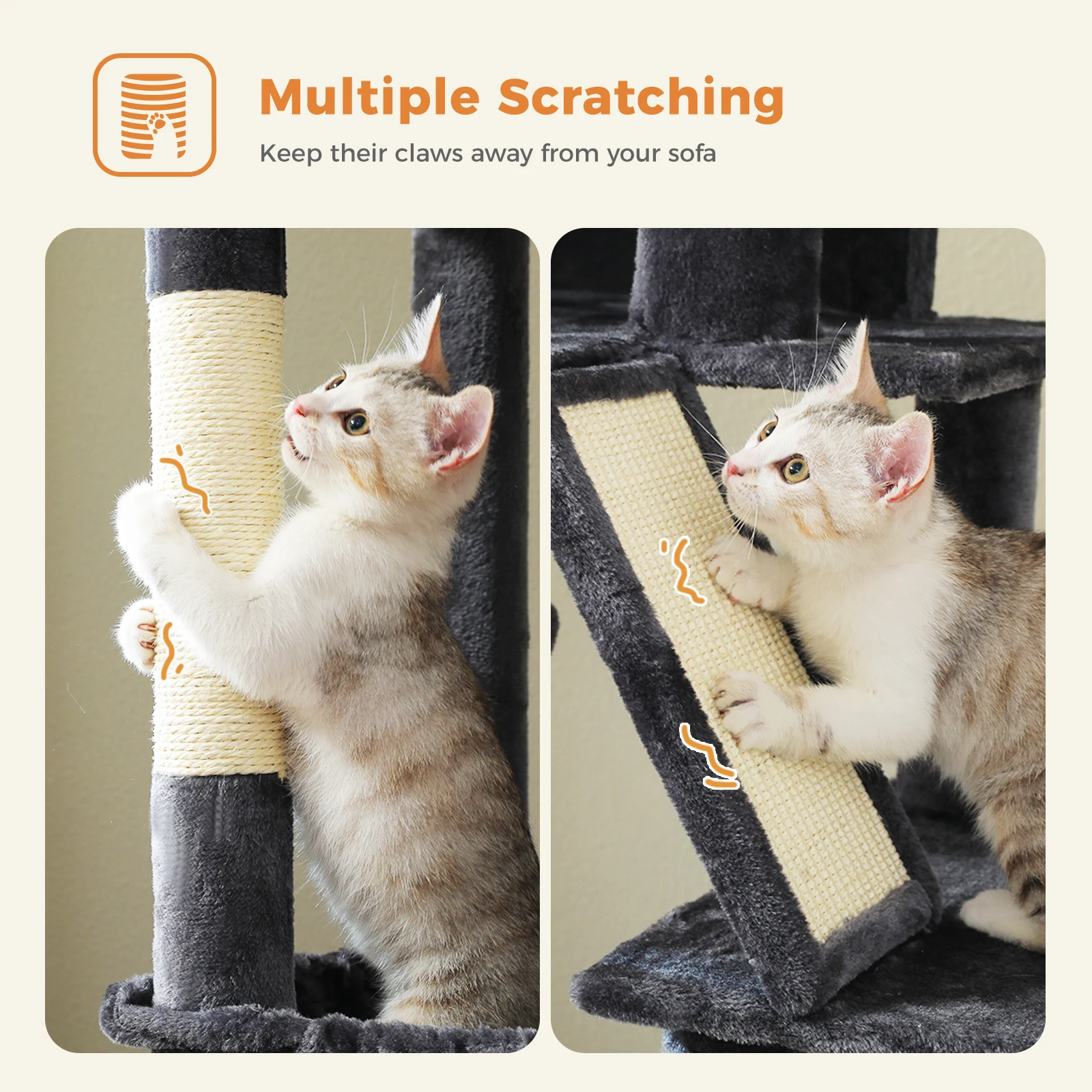 Multiple Scratching

Keep their claws away from your sofa