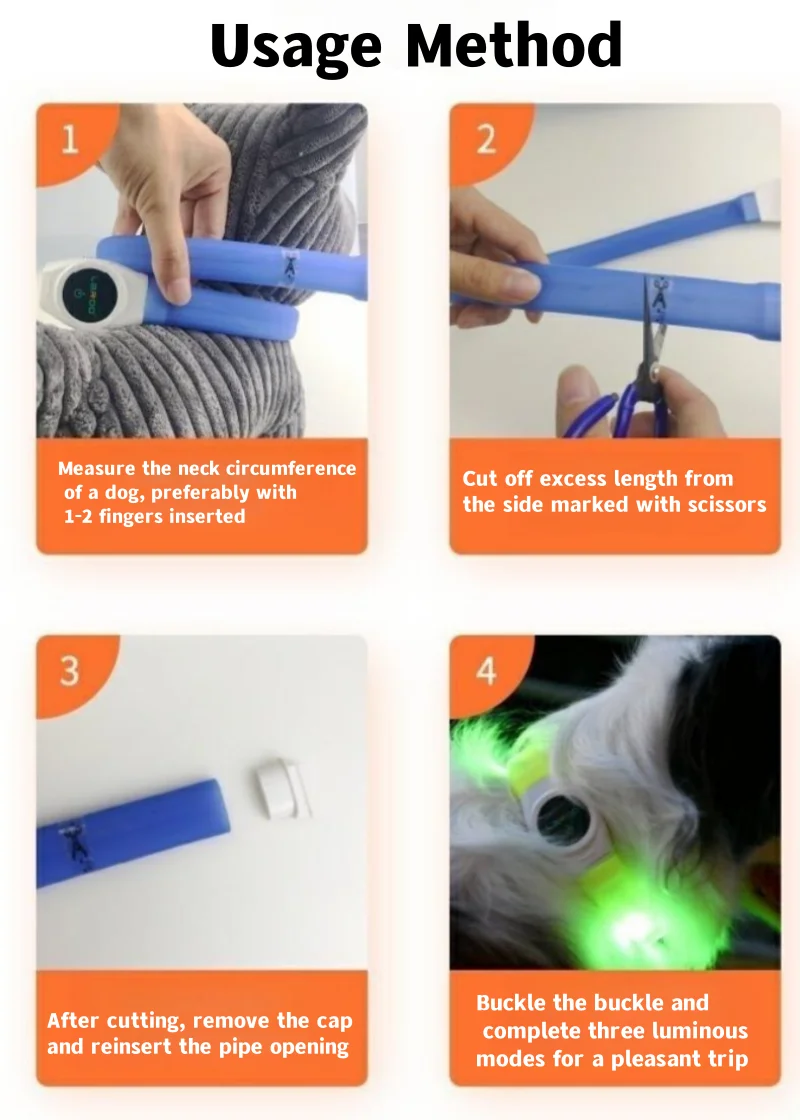 Usage Method

1

Measure the neck circumference of a dog, preferably with 1-2 fingers inserted

2

Cut off excess length from the side marked with scissors

3

After cutting, remove the cap and reinsert the pipe opening

4

Buckle the buckle and complete three luminous modes for a pleasant trip