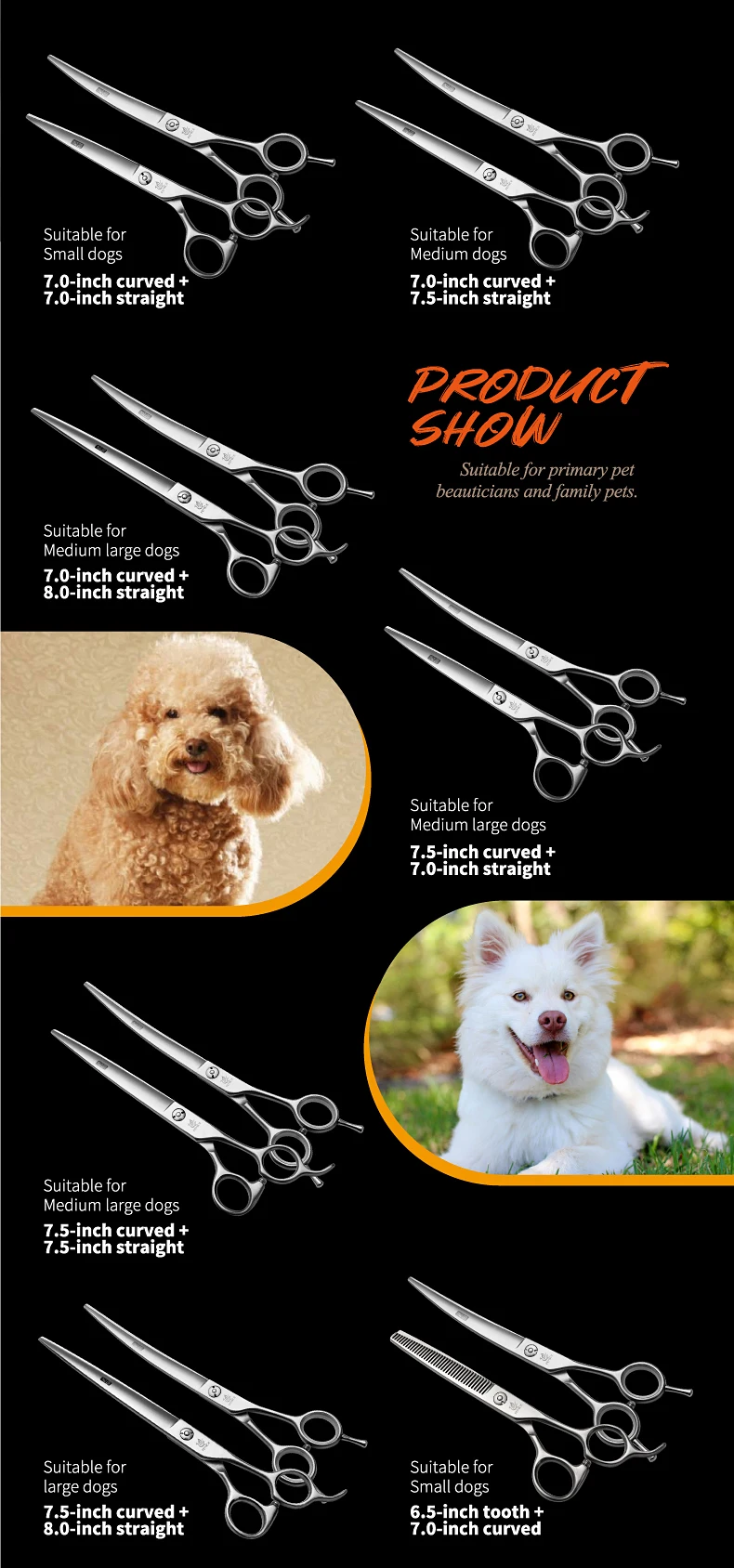 Suitable for
Small dogs
7.0-inch curved +
7.0-inch straight

Suitable for
Medium dogs
7.0-inch curved +
7.5-inch straight

PRODUCT SHOW
Suitable for primary pet beauticians and family pets.

Suitable for
Medium large dogs
7.0-inch curved +
8.0-inch straight

Suitable for
Medium large dogs
7.5-inch curved +
7.0-inch straight

Suitable for
Medium large dogs
7.5-inch curved +
7.5-inch straight

Suitable for
large dogs
7.5-inch curved +
8.0-inch straight

Suitable for
Small dogs
6.5-inch tooth +
7.0-inch curved