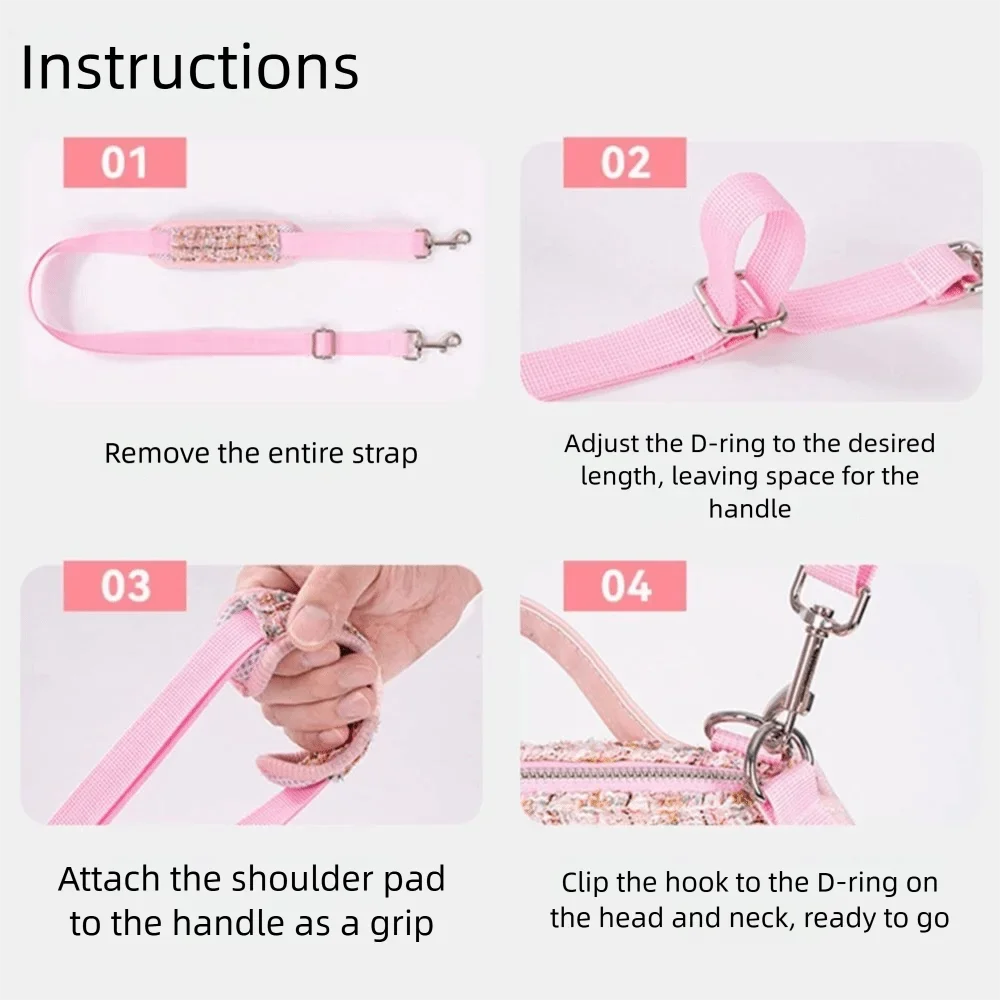 Instructions

01

Remove the entire strap

02

Adjust the D-ring to the desired length, leaving space for the handle

03

Attach the shoulder pad to the handle as a grip

04

Clip the hook to the D-ring on the head and neck, ready to go