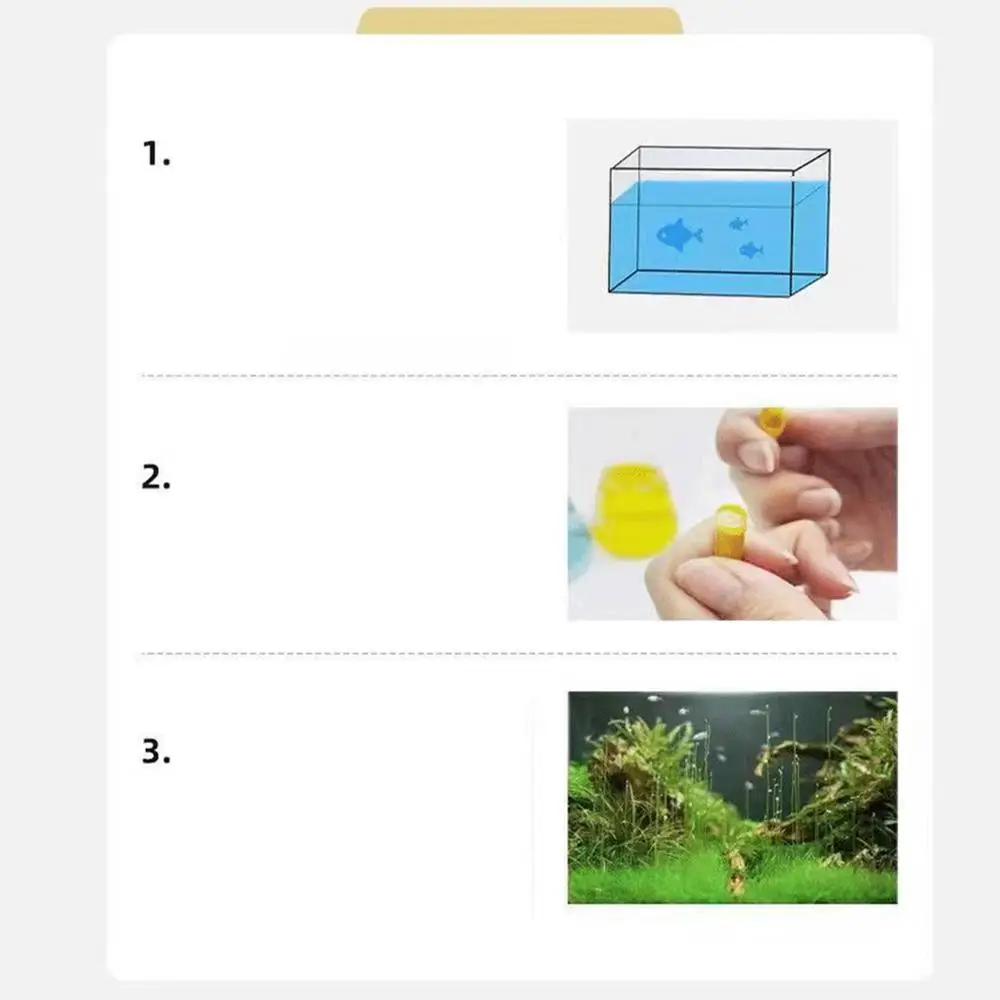 1.

2.

3.