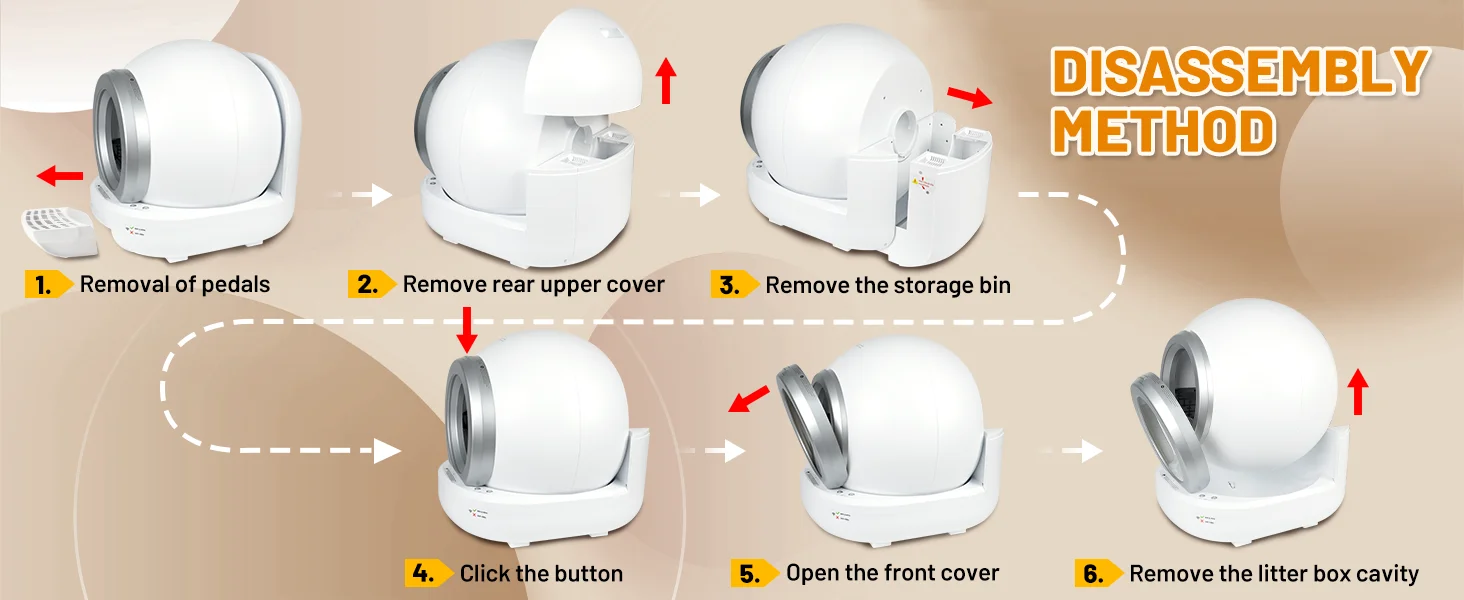 DISASSEMBLY METHOD

1. Removal of pedals

2. Remove rear upper cover

3. Remove the storage bin

4. Click the button

5. Open the front cover

6. Remove the litter box cavity