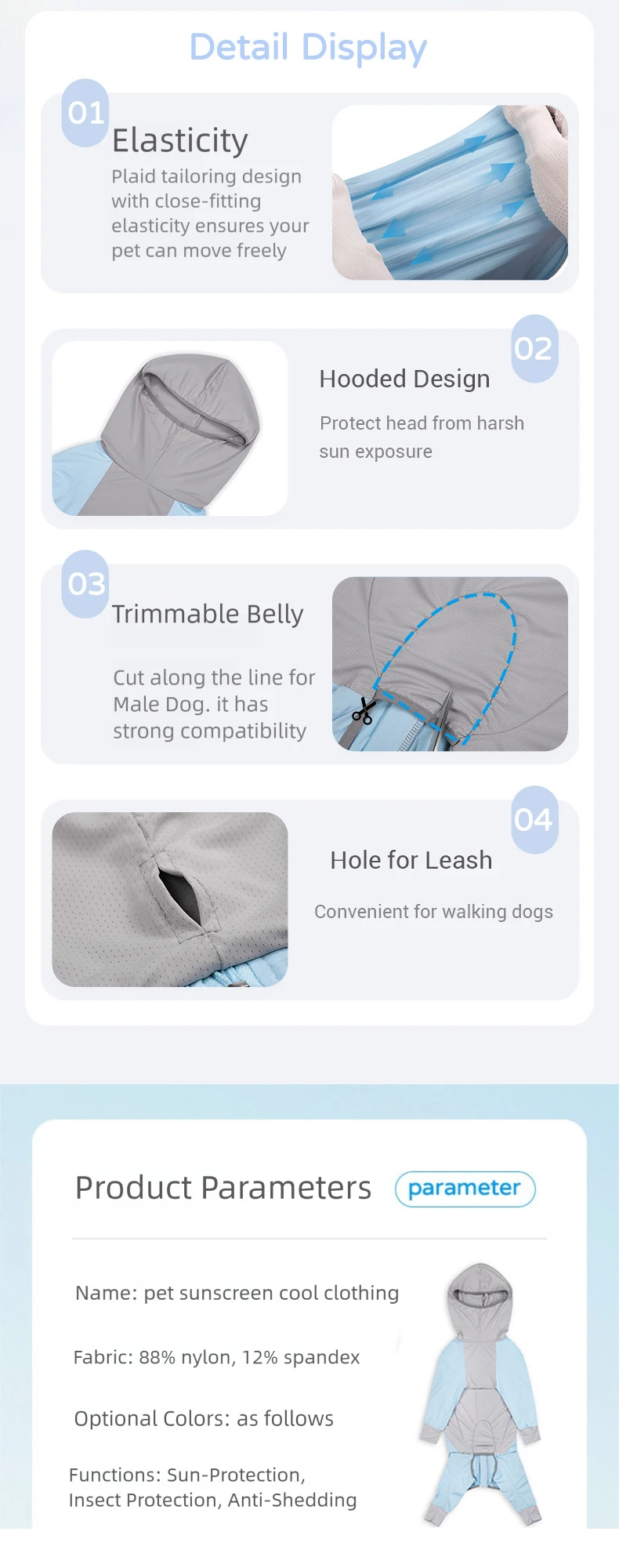 Detail Display

01

Elasticity

Plaid tailoring design with close-fitting elasticity ensures your pet can move freely

02

Hooded Design

Protect head from harsh sun exposure

03

Trimmable Belly

Cut along the line for Male Dog. it has strong compatibility

04

Hole for Leash

Convenient for walking dogs

Product Parameters

parameter

Name: pet sunscreen cool clothing

Fabric: 88% nylon, 12% spandex

Optional Colors: as follows

Functions: Sun-Protection, Insect Protection, Anti-Shedding