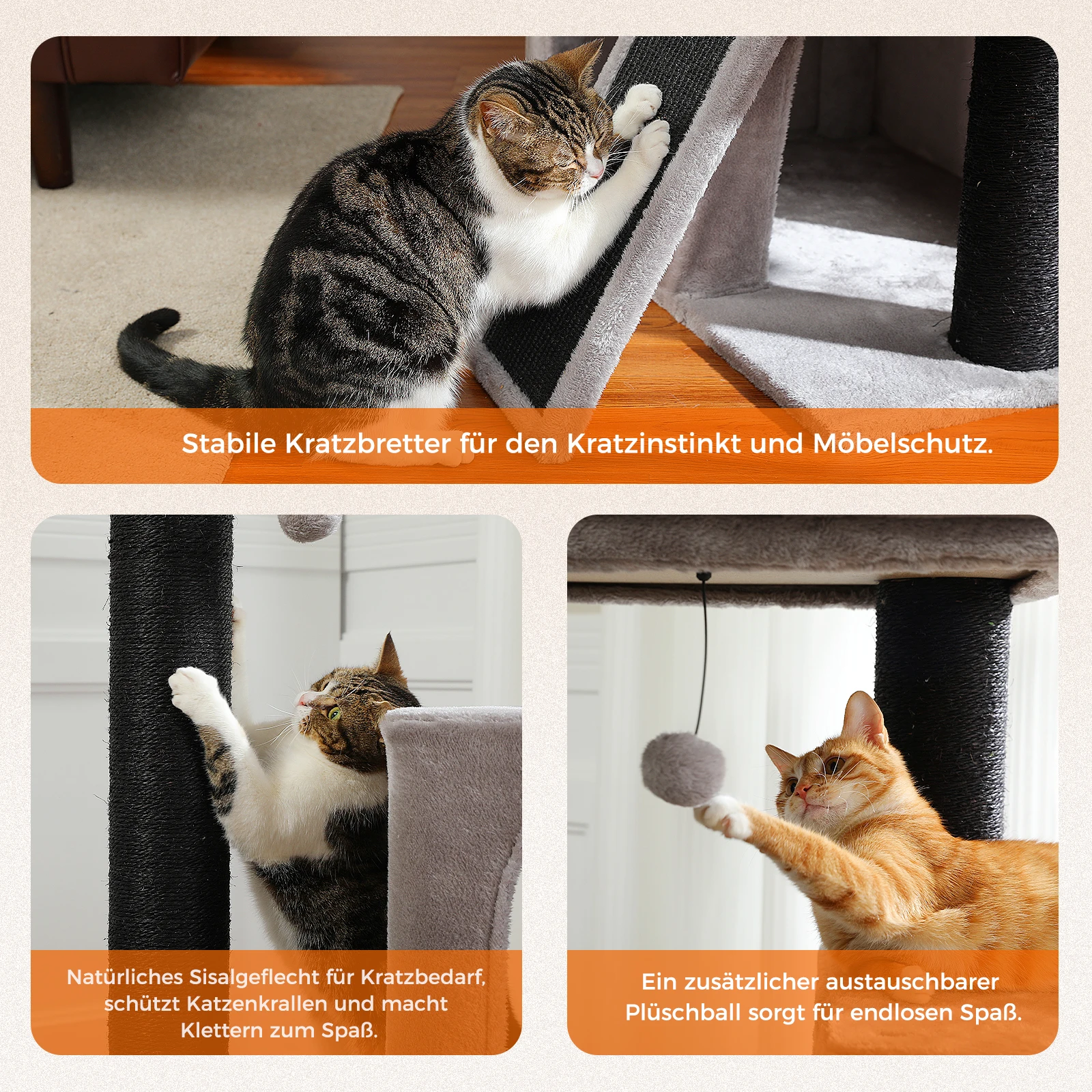 Stabile Kratzbretter für den Kratzinstinkt und Möbelschutz.

Natürliches Sisalgeflecht für Kratzbedarf, schützt Katzenkrallen und macht Klettern zum Spaß.

Ein zusätzlicher austauschbarer Plüschball sorgt für endlosen Spaß.