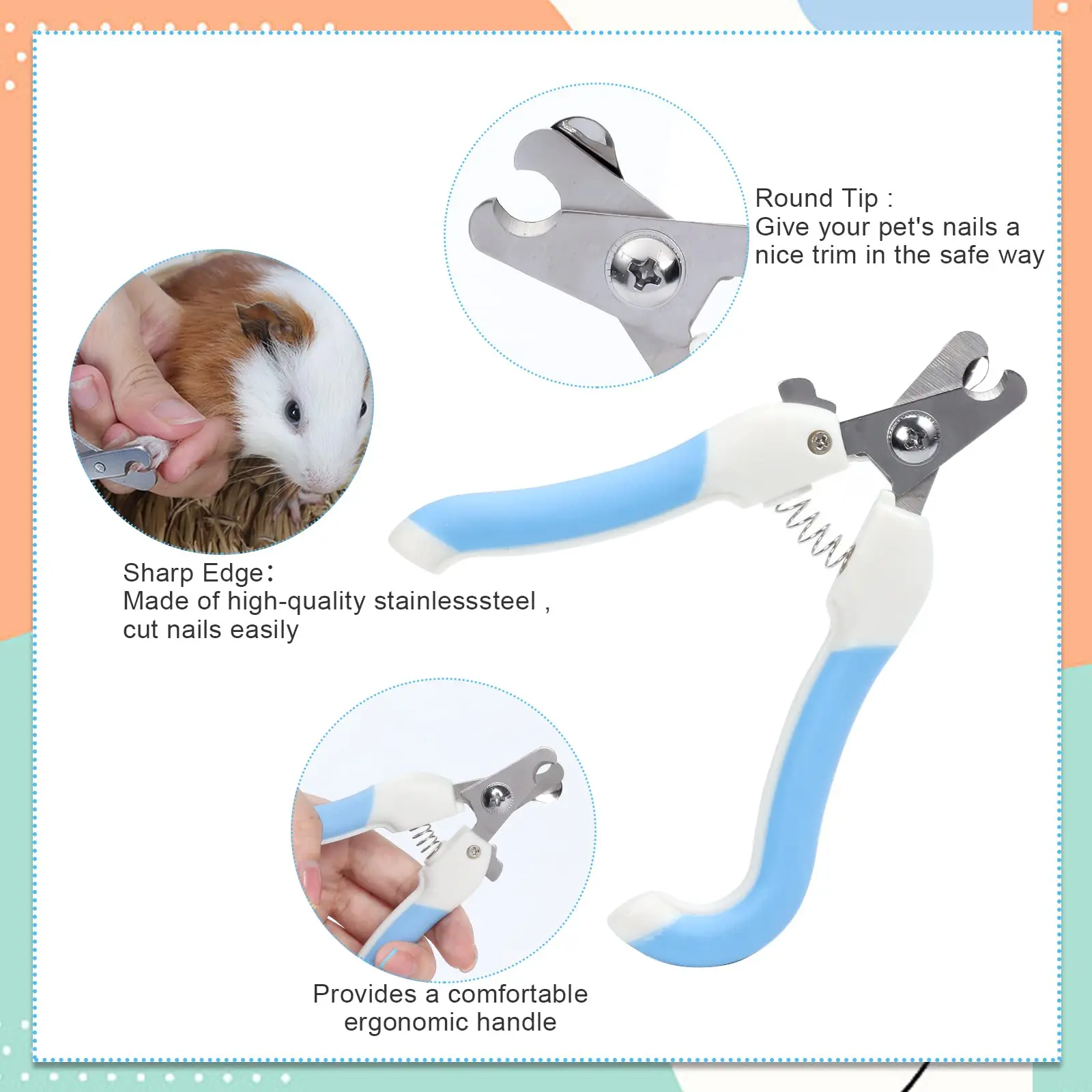 Round Tip :
Give your pet's nails a nice trim in the safe way

Sharp Edge:
Made of high-quality stainlesssteel , cut nails easily

Provides a comfortable ergonomic handle