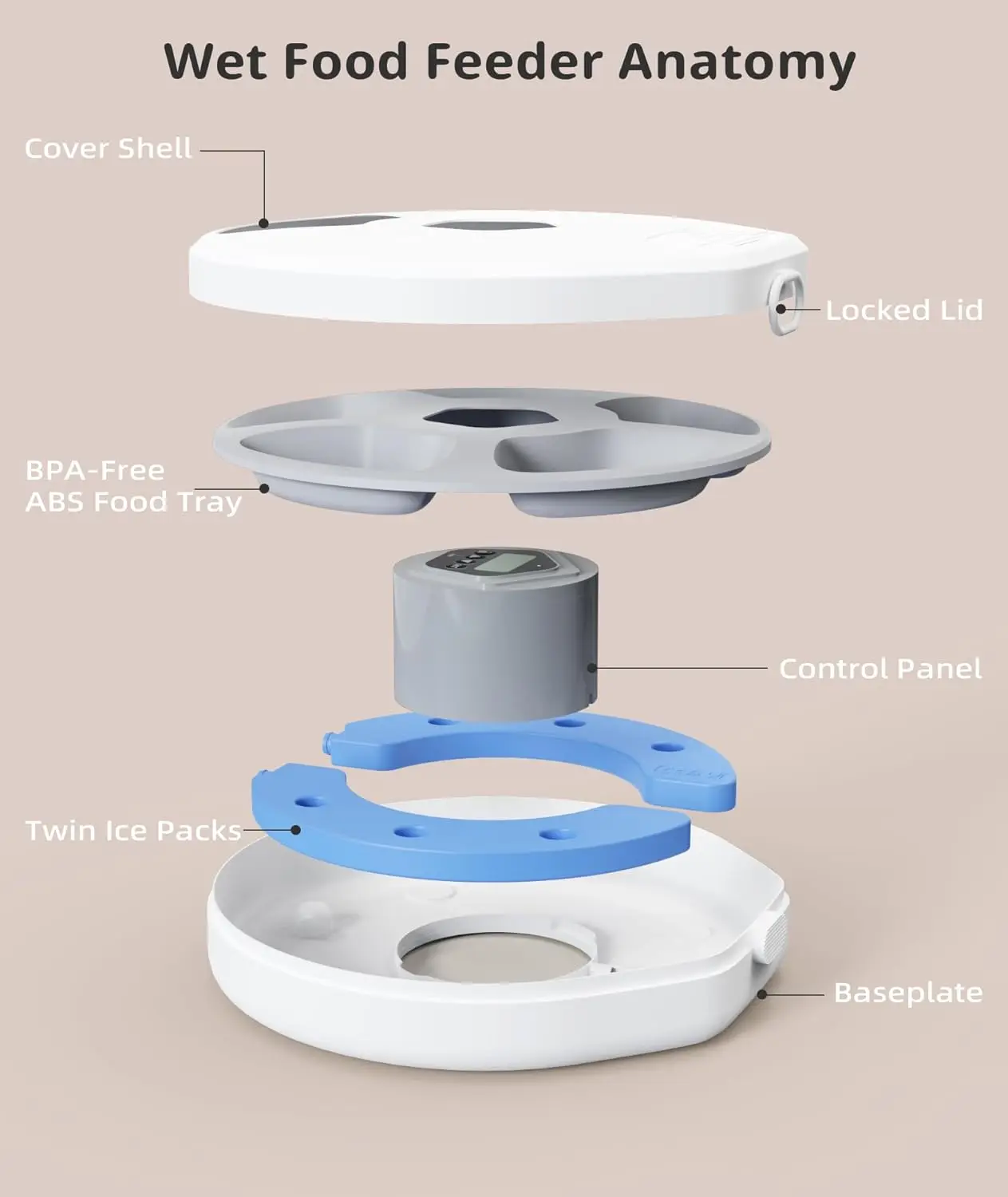 Wet Food Feeder Anatomy

Cover Shell

Locked Lid

BPA-Free
ABS Food Tray

Control Panel

Twin Ice Packs

Baseplate