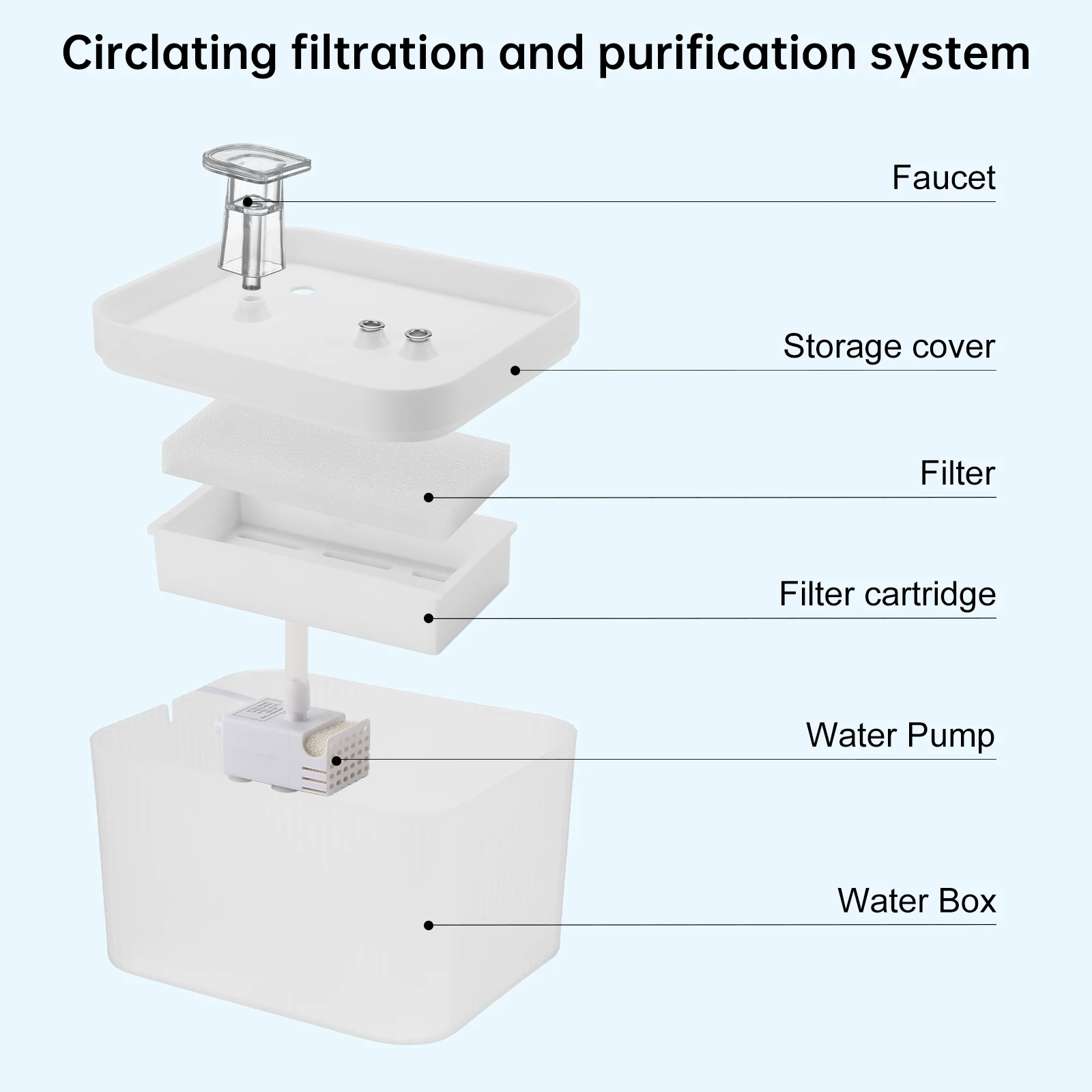 Circlating filtration and purification system

Faucet

Storage cover

Filter

Filter cartridge

Water Pump

Water Box