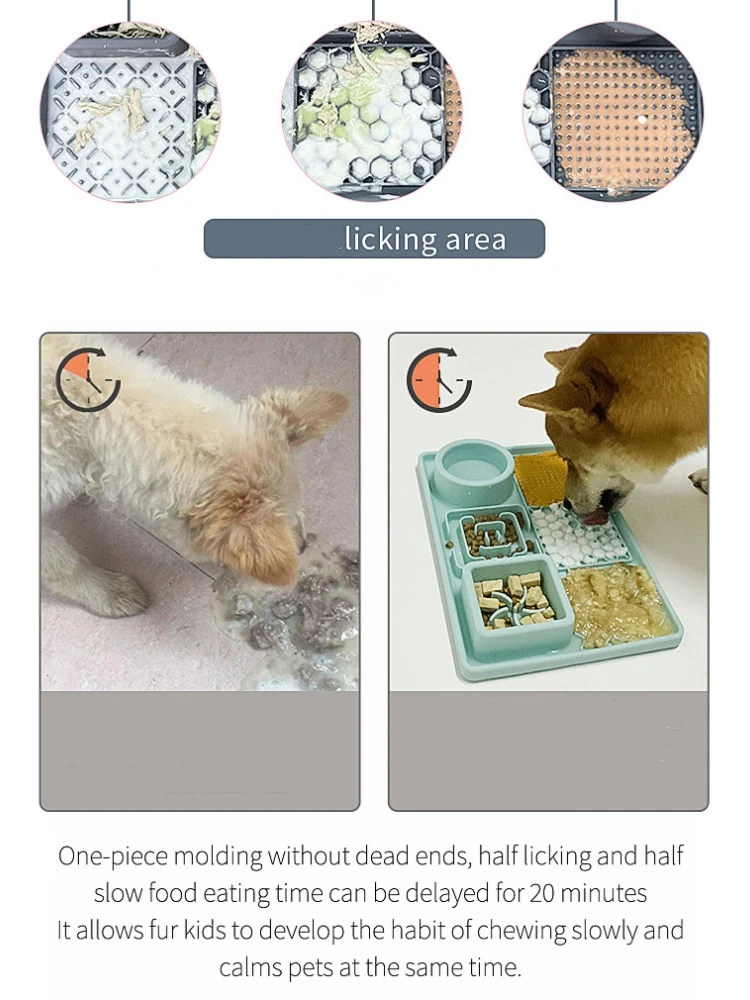 licking area

One-piece molding without dead ends, half licking and half slow food eating time can be delayed for 20 minutes
It allows fur kids to develop the habit of chewing slowly and calms pets at the same time.