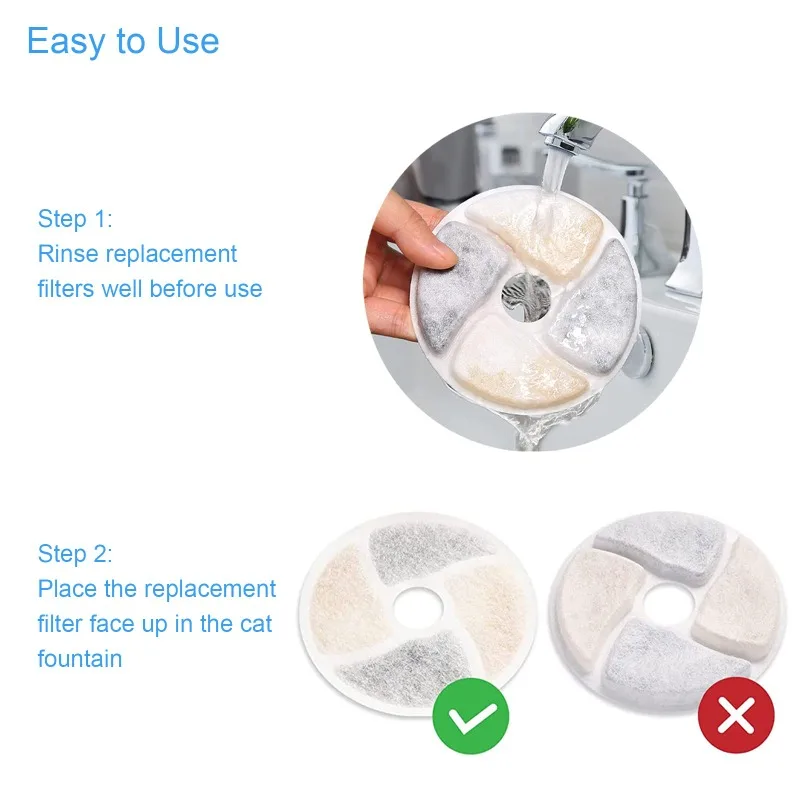 Easy to Use

Step 1:
Rinse replacement filters well before use

Step 2:
Place the replacement filter face up in the cat fountain