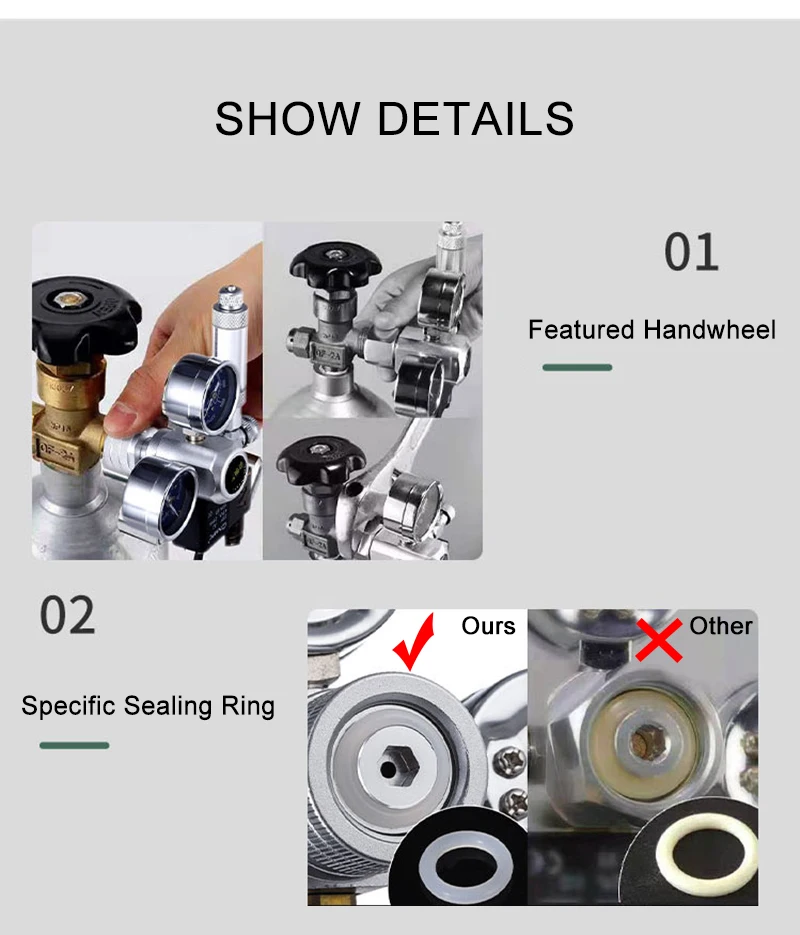 SHOW DETAILS

01

Featured Handwheel

02

Specific Sealing Ring

Ours

Other