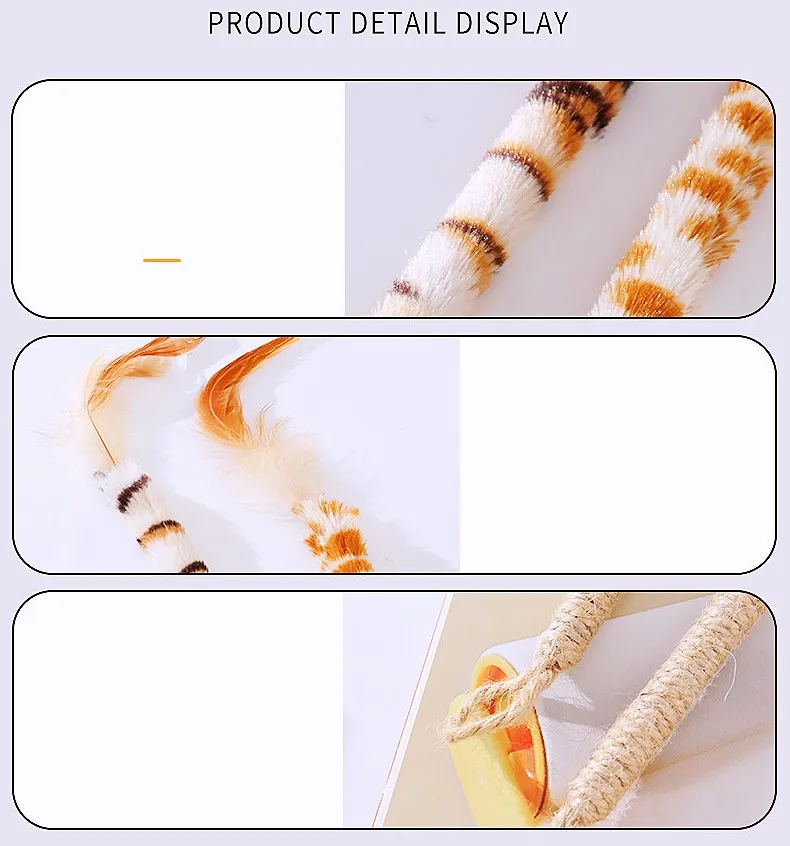 PRODUCT DETAIL DISPLAY