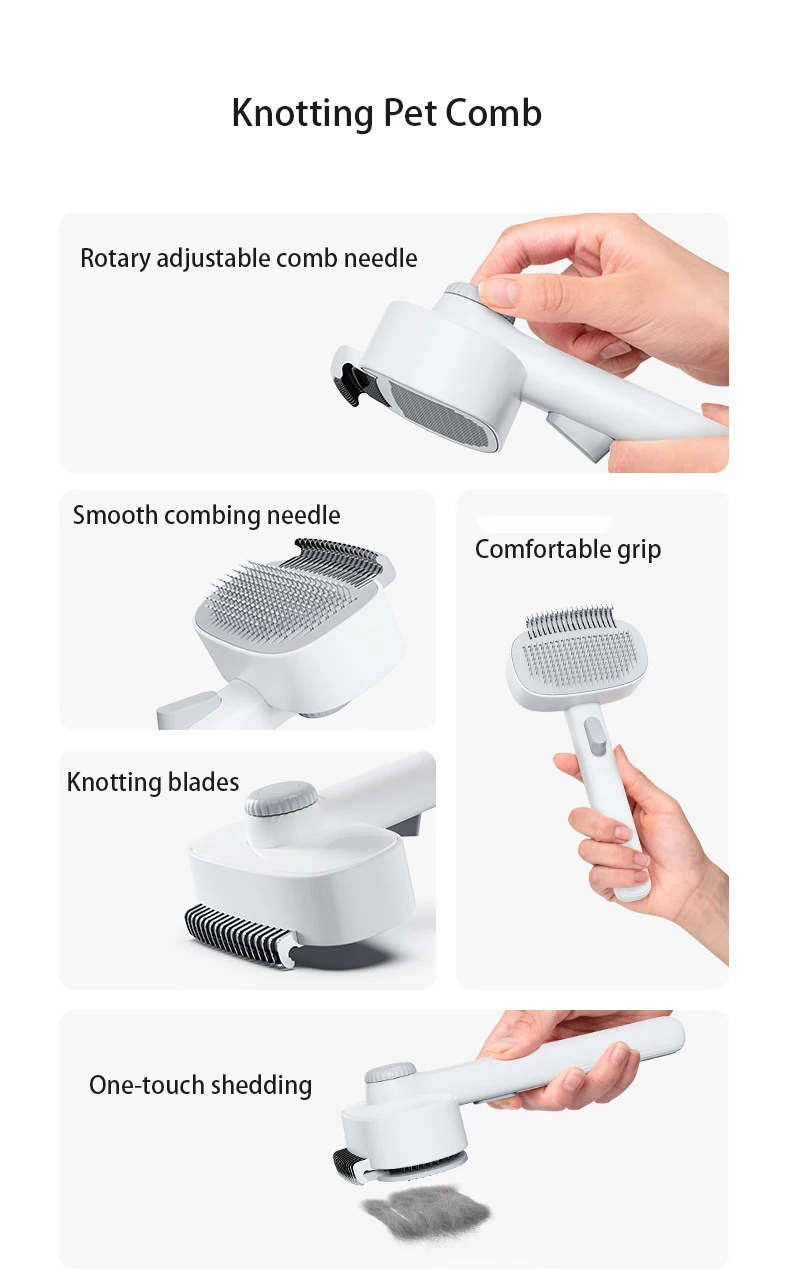 Knotting Pet Comb

Rotary adjustable comb needle

Smooth combing needle

Comfortable grip

Knotting blades

One-touch shedding