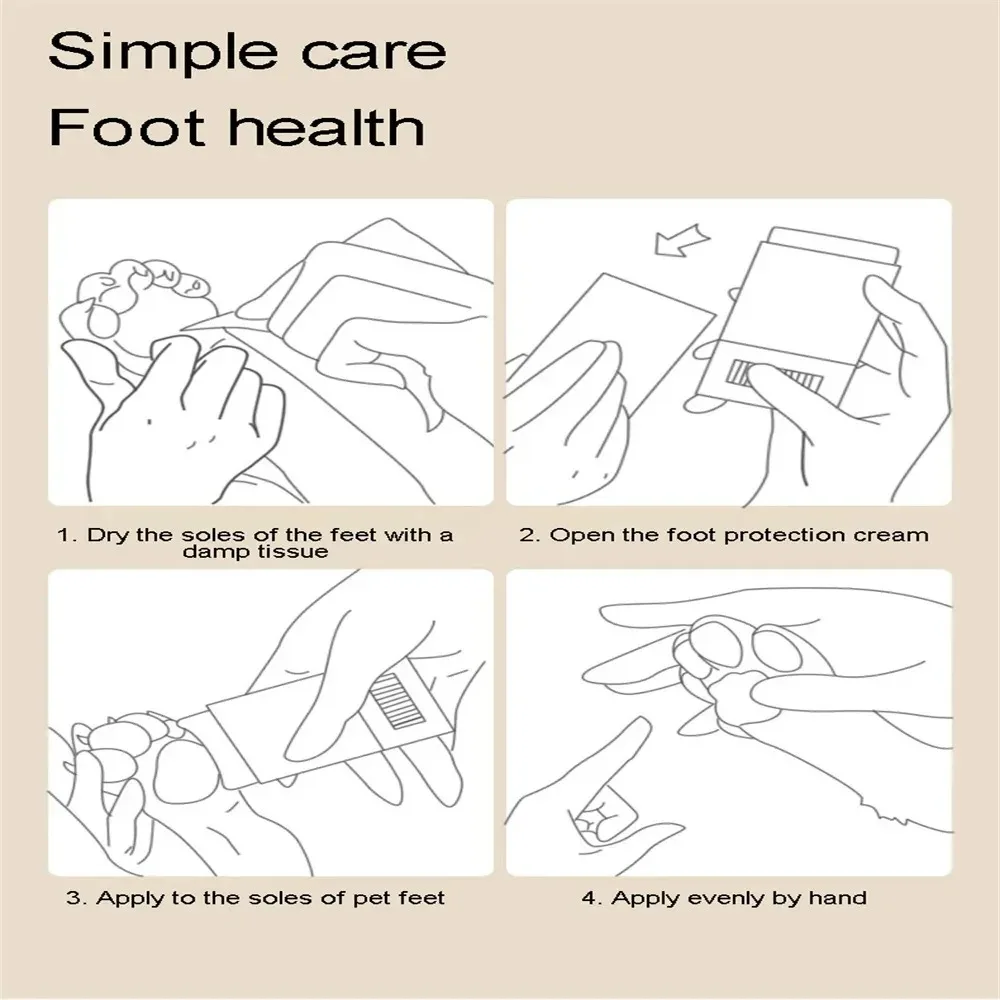 Simple care
Foot health

1. Dry the soles of the feet with a damp tissue

2. Open the foot protection cream

3. Apply to the soles of pet feet

4. Apply evenly by hand