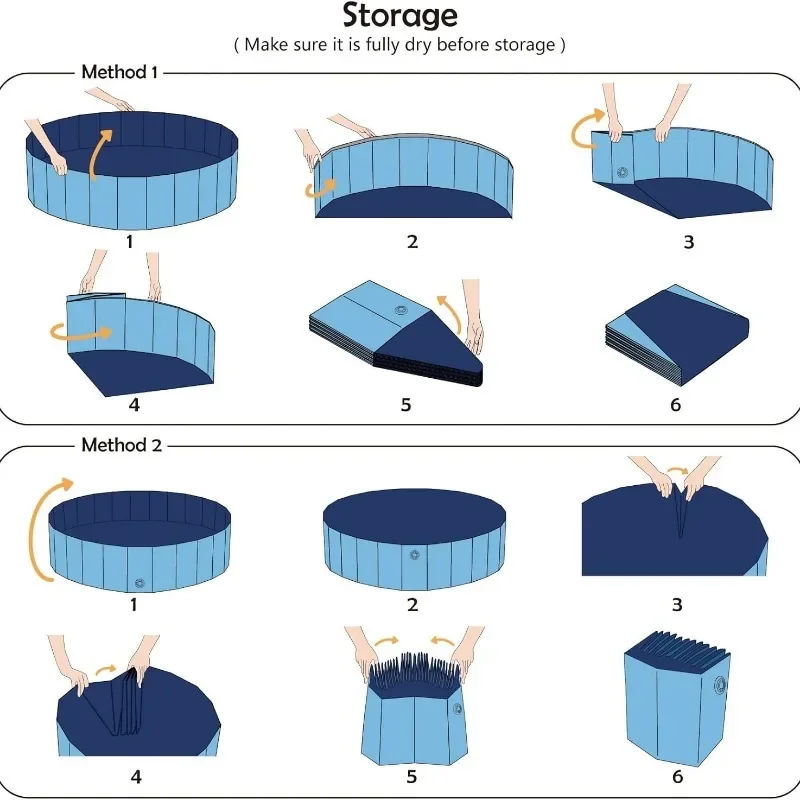 Storage
( Make sure it is fully dry before storage )

Method 1

1

2

3

4

5

6

Method 2

1

2

3

4

5

6