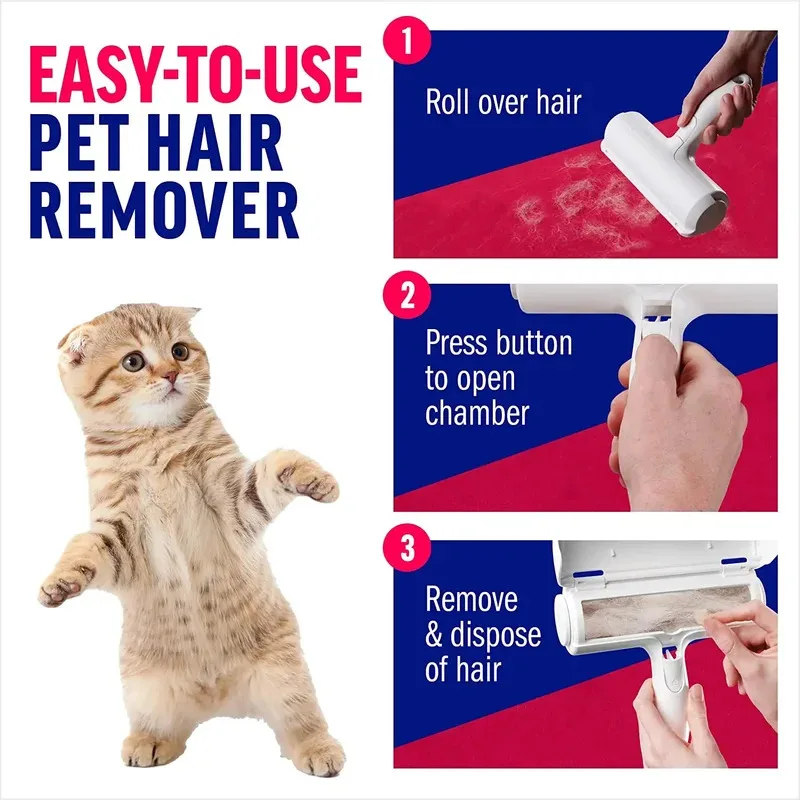 EASY-TO-USE
PET HAIR
REMOVER

1
Roll over hair

2
Press button to open chamber

3
Remove & dispose of hair