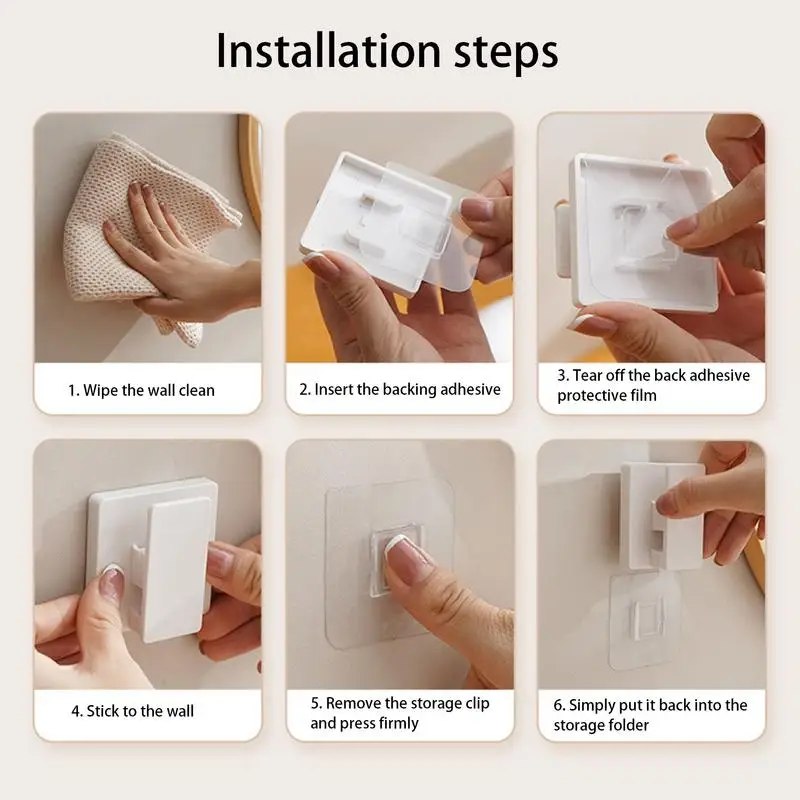 Installation steps

1. Wipe the wall clean

2. Insert the backing adhesive

3. Tear off the back adhesive protective film

4. Stick to the wall

5. Remove the storage clip and press firmly

6. Simply put it back into the storage folder