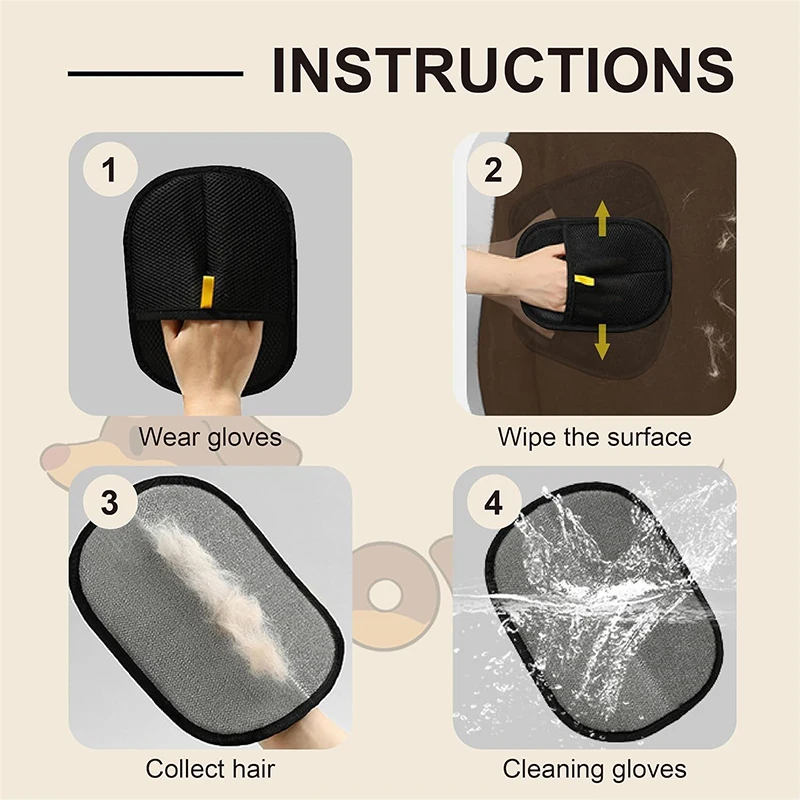 INSTRUCTIONS

1

Wear gloves

2

Wipe the surface

3

Collect hair

4

Cleaning gloves