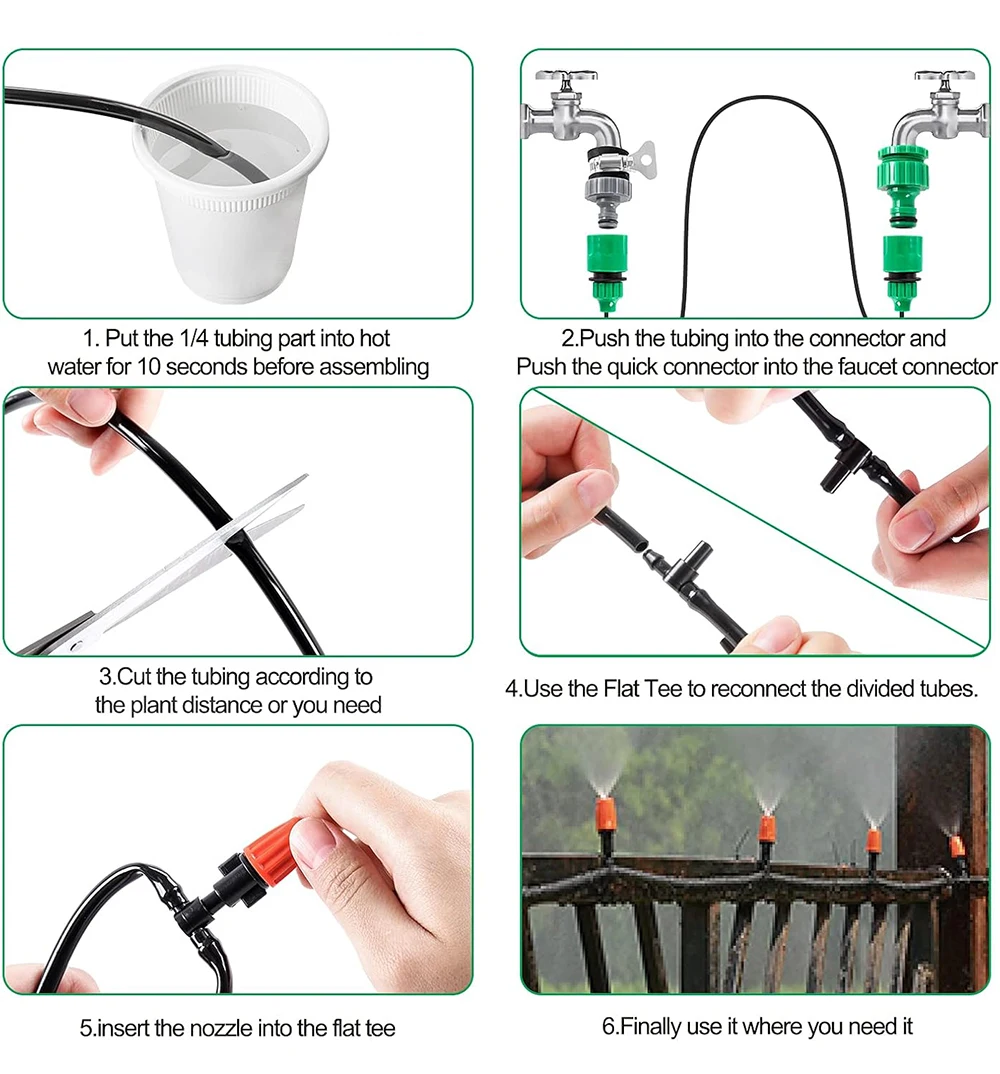 1. Put the 1/4 tubing part into hot water for 10 seconds before assembling

2.Push the tubing into the connector and Push the quick connector into the faucet connector

3.Cut the tubing according to the plant distance or you need

4.Use the Flat Tee to reconnect the divided tubes.

5.insert the nozzle into the flat tee

6.Finally use it where you need it