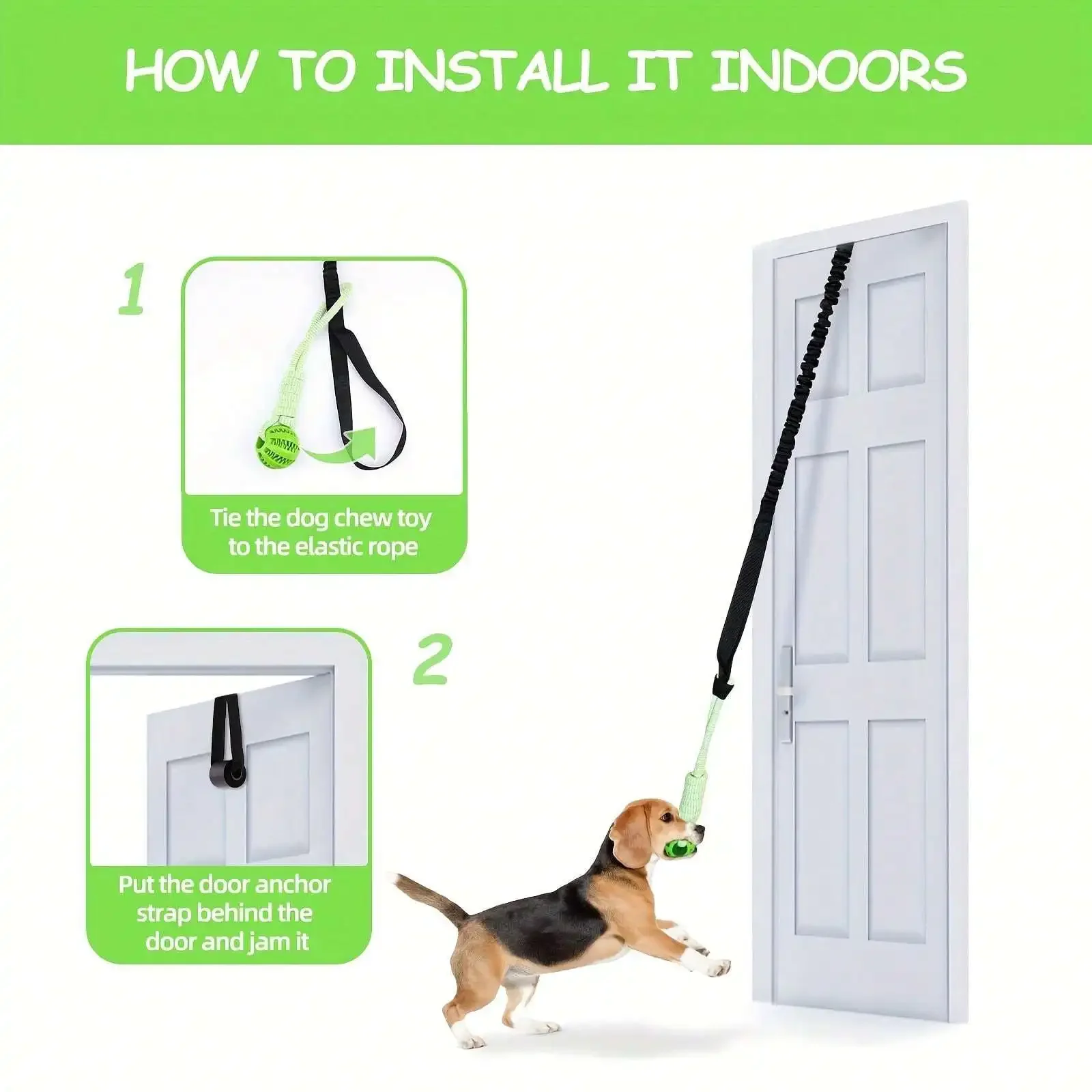 HOW TO INSTALL IT INDOORS

1

Tie the dog chew toy to the elastic rope

2

Put the door anchor strap behind the door and jam it