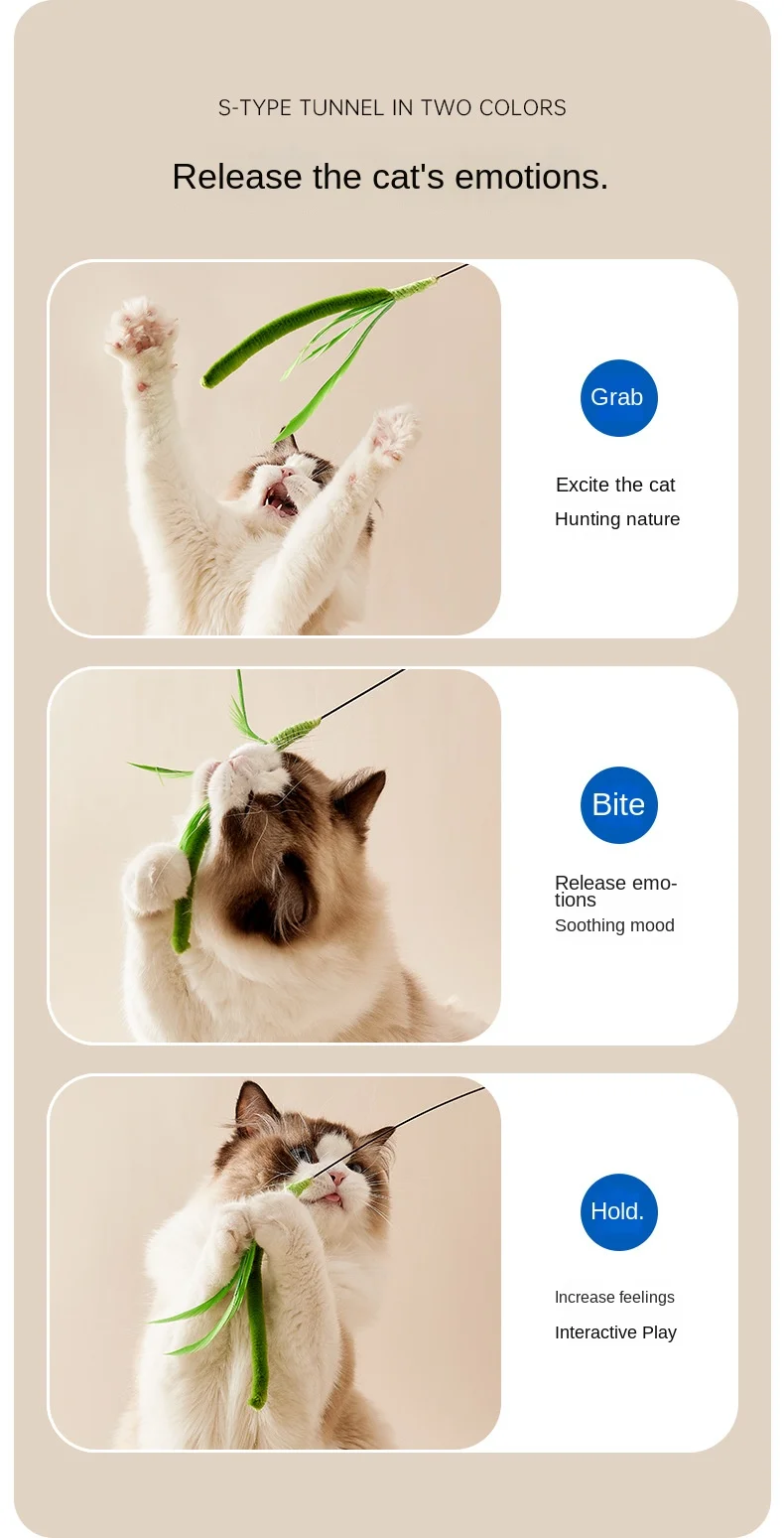 S-TYPE TUNNEL IN TWO COLORS

Release the cat's emotions.

Grab

Excite the cat
Hunting nature

Bite

Release emotions
Soothing mood

Hold.

Increase feelings
Interactive Play