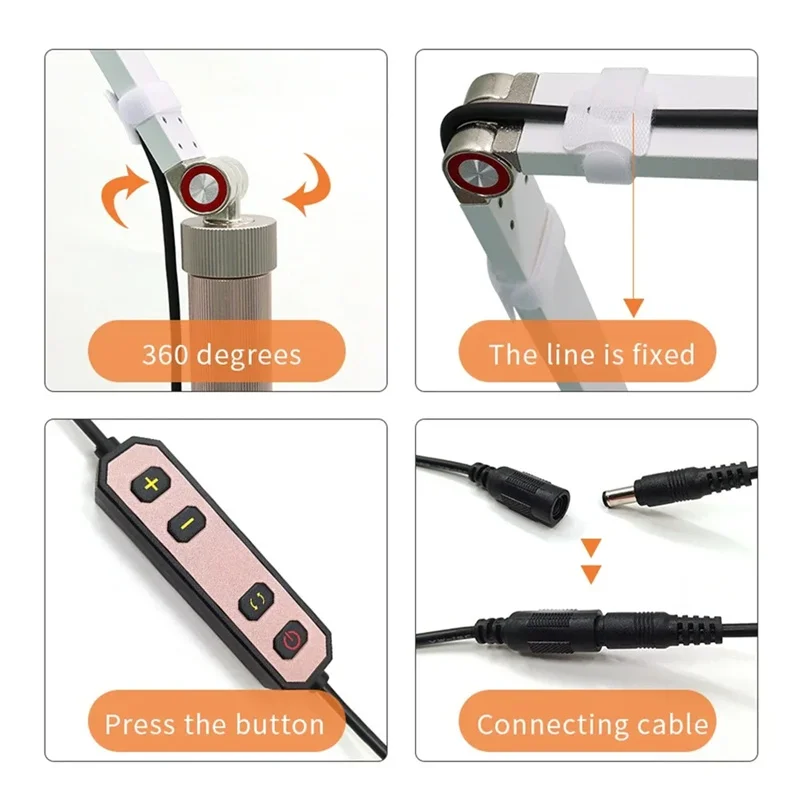 360 degrees

The line is fixed

+

−

Press the button

Connecting cable