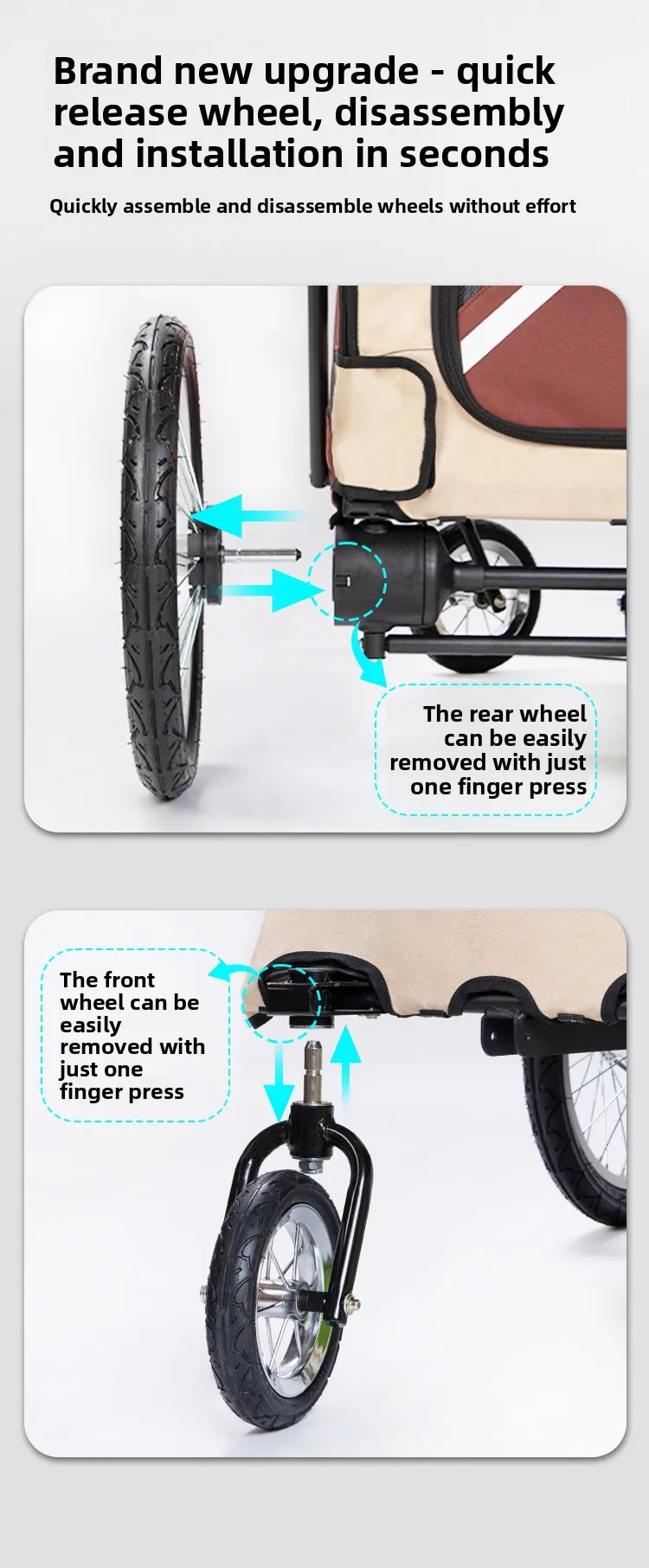 Brand new upgrade - quick release wheel, disassembly and installation in seconds

Quickly assemble and disassemble wheels without effort

The rear wheel can be easily removed with just one finger press

The front wheel can be easily removed with just one finger press