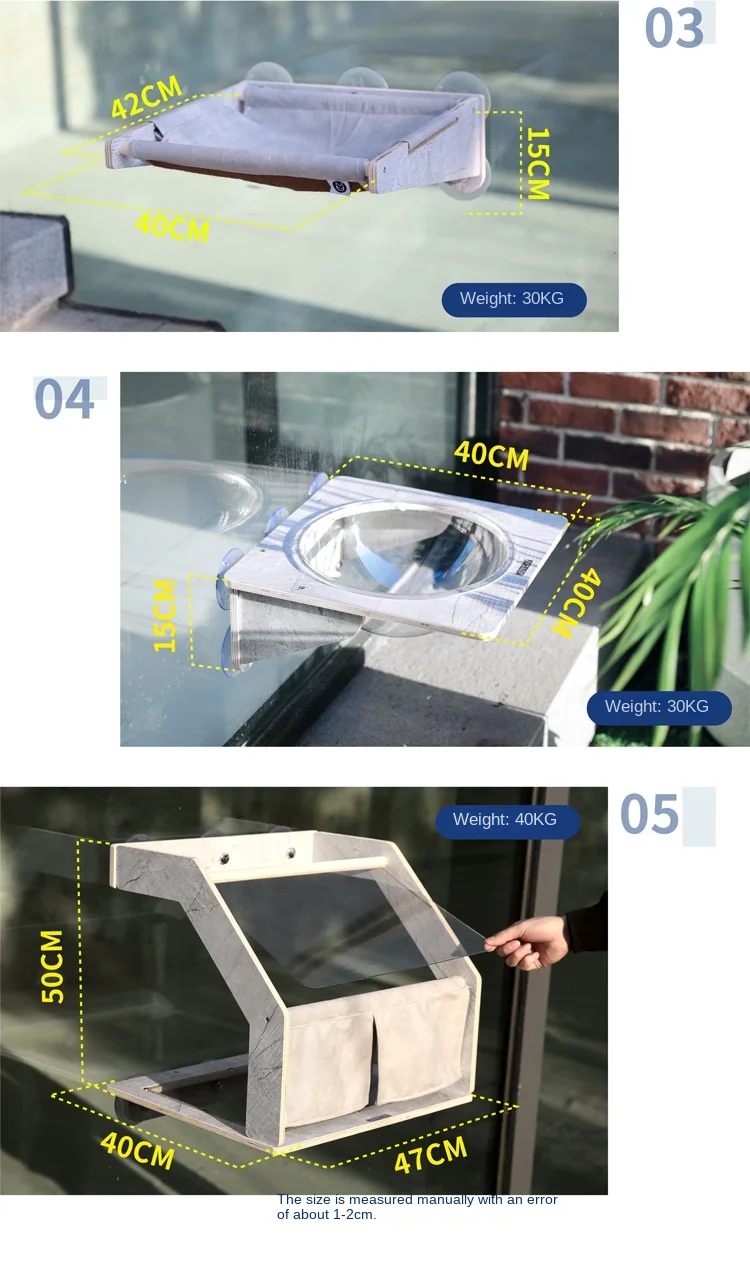 03

42CM
15CM
40CM

Weight: 30KG

04

40CM
40CM
15CM

Weight: 30KG

05

Weight: 40KG

50CM
40CM
47CM

The size is measured manually with an error of about 1-2cm.