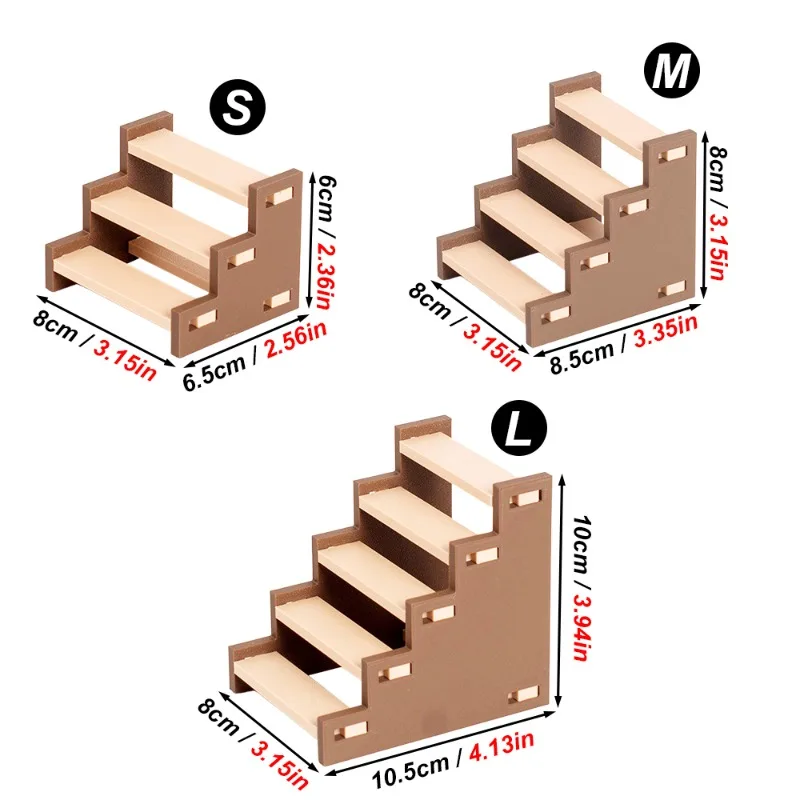 S

6cm / 2.36in

8cm / 3.15in

6.5cm / 2.56in

M

8cm / 3.15in

8cm / 3.15in

8.5cm / 3.35in

L

10cm / 3.94in

8cm / 3.15in

10.5cm / 4.13in