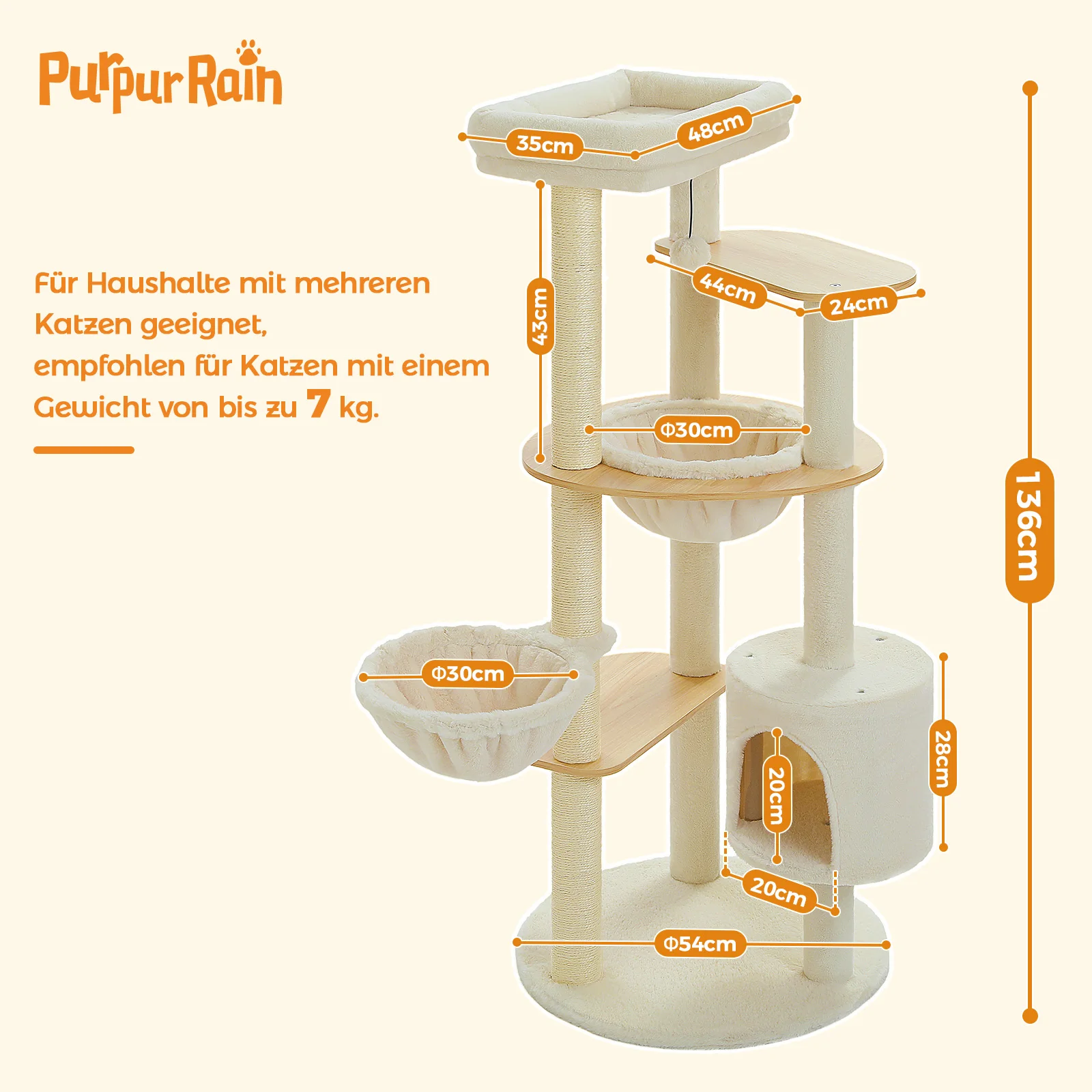 PurpurRain

Für Haushalte mit mehreren Katzen geeignet, empfohlen für Katzen mit einem Gewicht von bis zu 7 kg.

35cm
48cm
43cm
44cm
24cm
Φ30cm
136cm
Φ30cm
28cm
20cm
20cm
Φ54cm