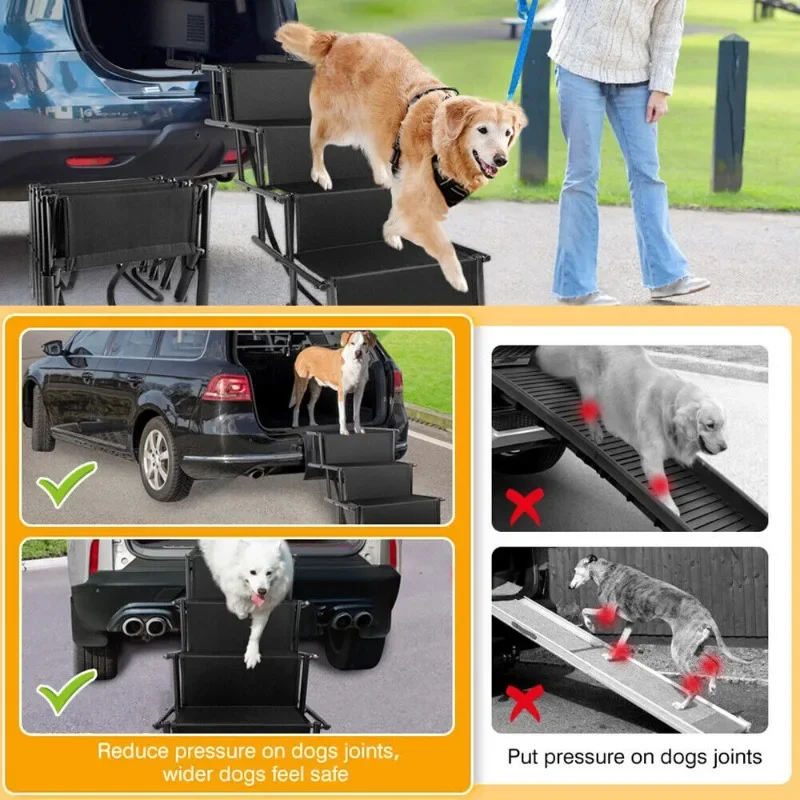 Reduce pressure on dogs joints, wider dogs feel safe

Put pressure on dogs joints