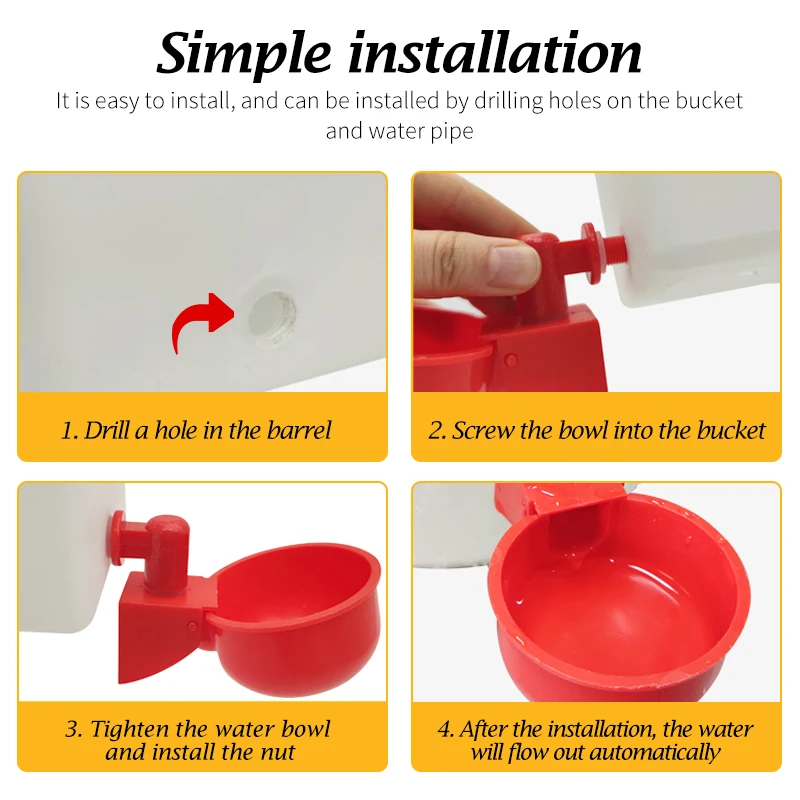 Simple installation

It is easy to install, and can be installed by drilling holes on the bucket and water pipe

1. Drill a hole in the barrel

2. Screw the bowl into the bucket

3. Tighten the water bowl and install the nut

4. After the installation, the water will flow out automatically