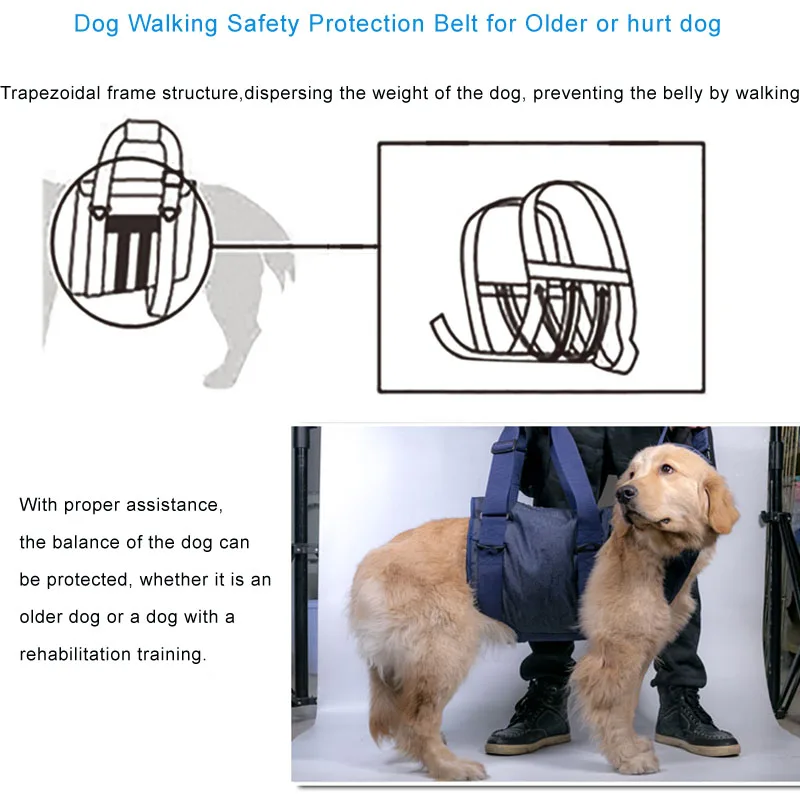 Dog Walking Safety Protection Belt for Older or hurt dog

Trapezoidal frame structure,dispersing the weight of the dog, preventing the belly by walking

With proper assistance, the balance of the dog can be protected, whether it is an older dog or a dog with a rehabilitation training.