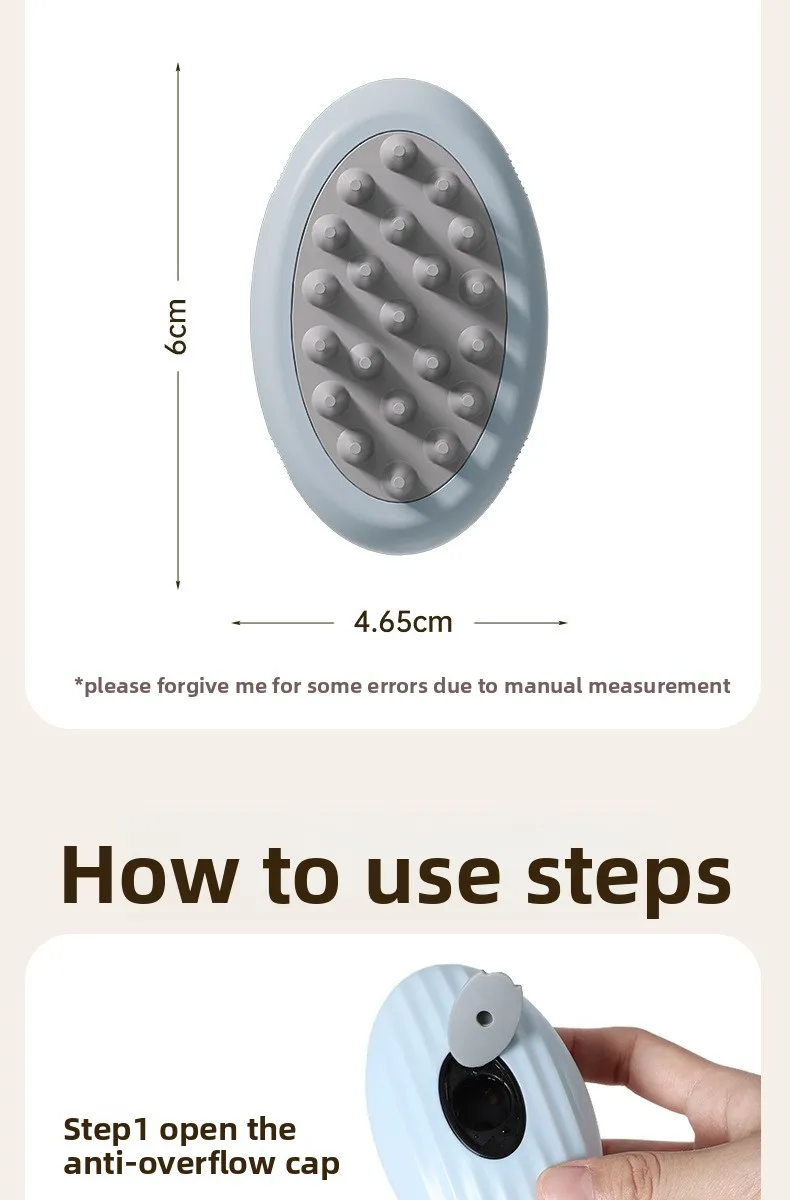 6cm

4.65cm

*please forgive me for some errors due to manual measurement

How to use steps

Step1 open the anti-overflow cap