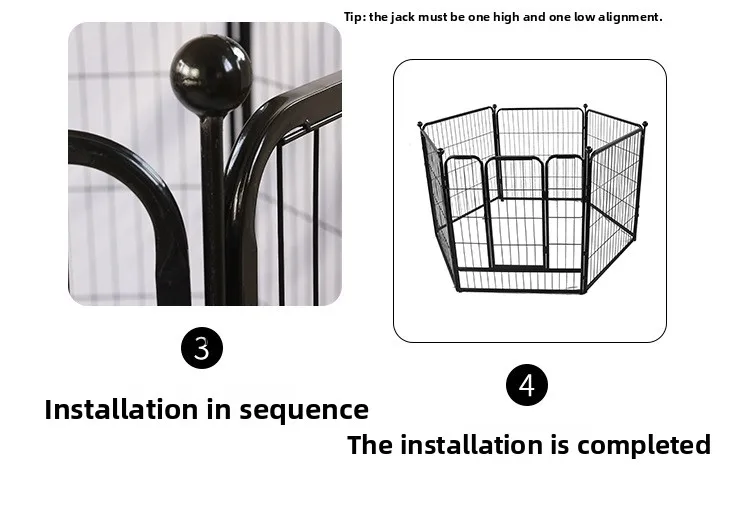 Tip: the jack must be one high and one low alignment.

3

Installation in sequence

4

The installation is completed