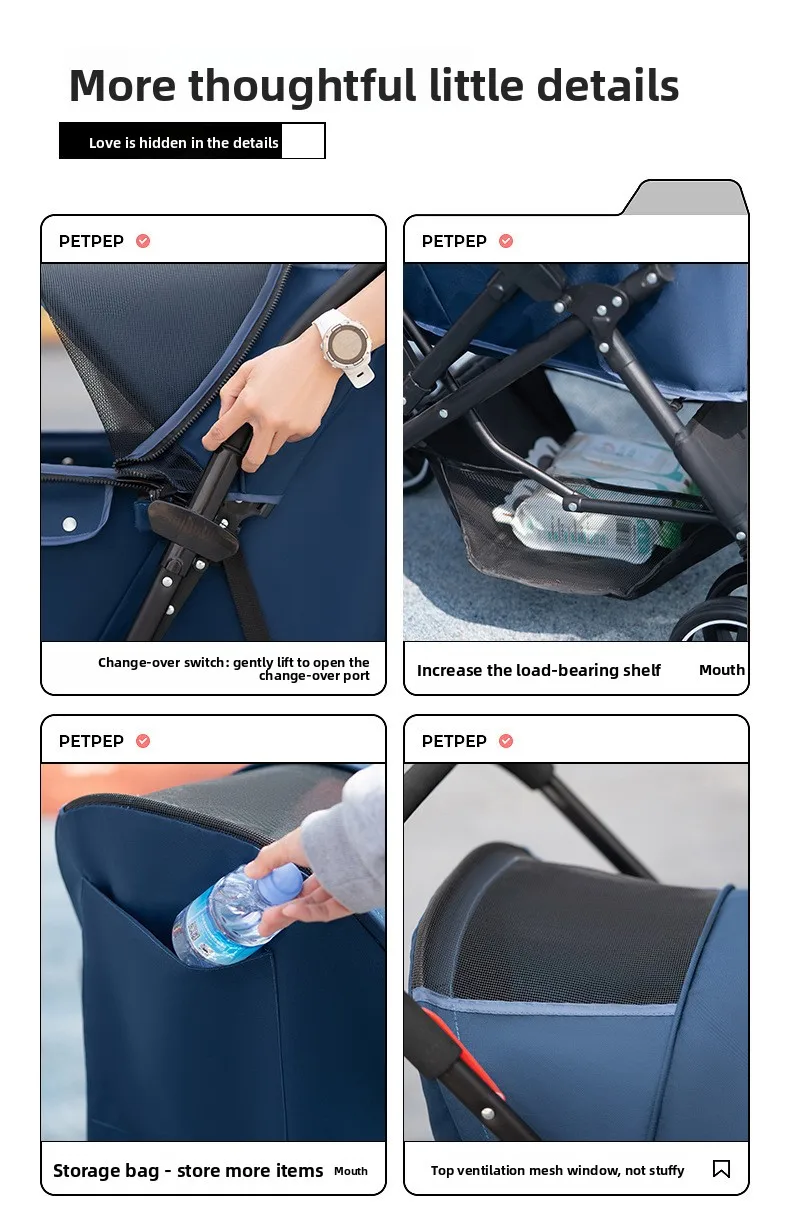 More thoughtful little details

Love is hidden in the details

PETPEP

Change-over switch: gently lift to open the change-over port

PETPEP

Increase the load-bearing shelf

Mouth

PETPEP

Storage bag - store more items

Mouth

PETPEP

Top ventilation mesh window, not stuffy