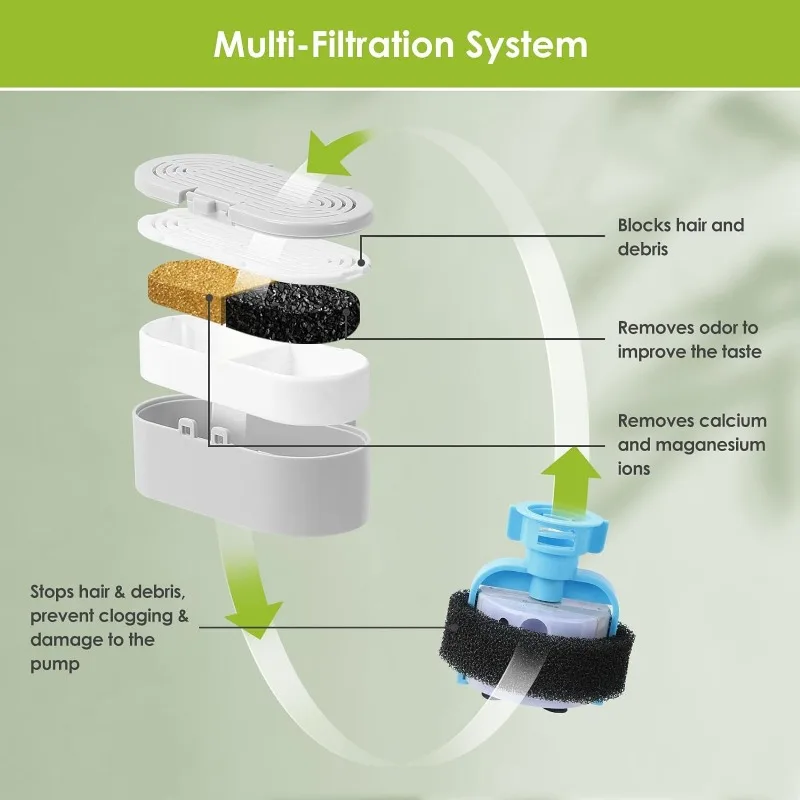 Multi-Filtration System

Blocks hair and debris

Removes odor to improve the taste

Removes calcium and maganesium ions

Stops hair & debris, prevent clogging & damage to the pump