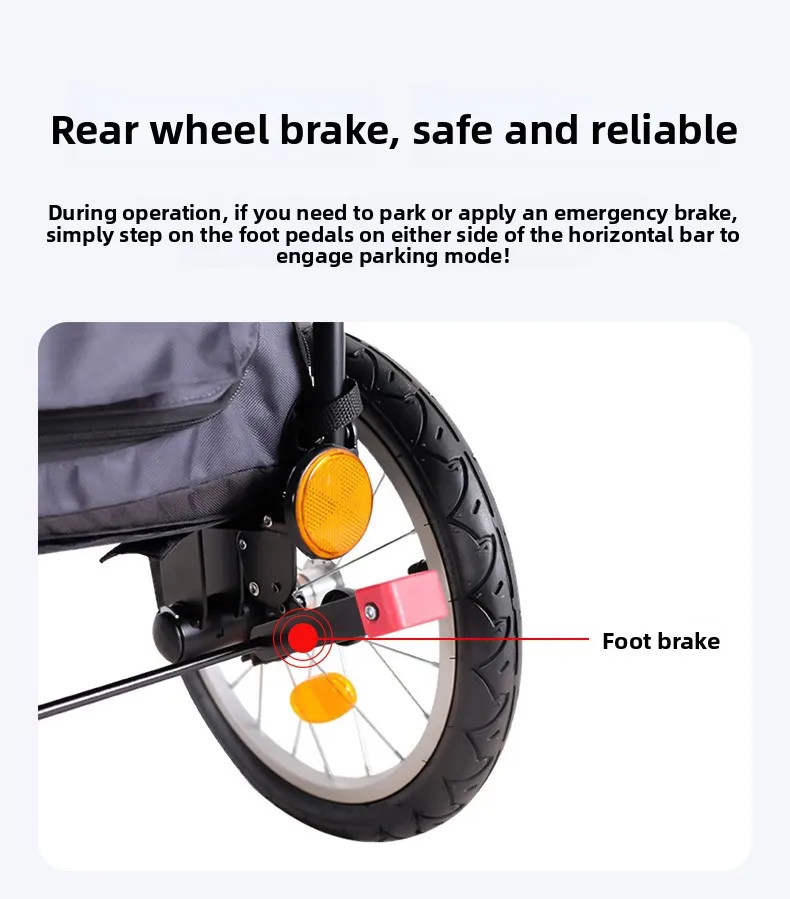 Rear wheel brake, safe and reliable

During operation, if you need to park or apply an emergency brake, simply step on the foot pedals on either side of the horizontal bar to engage parking mode!

Foot brake