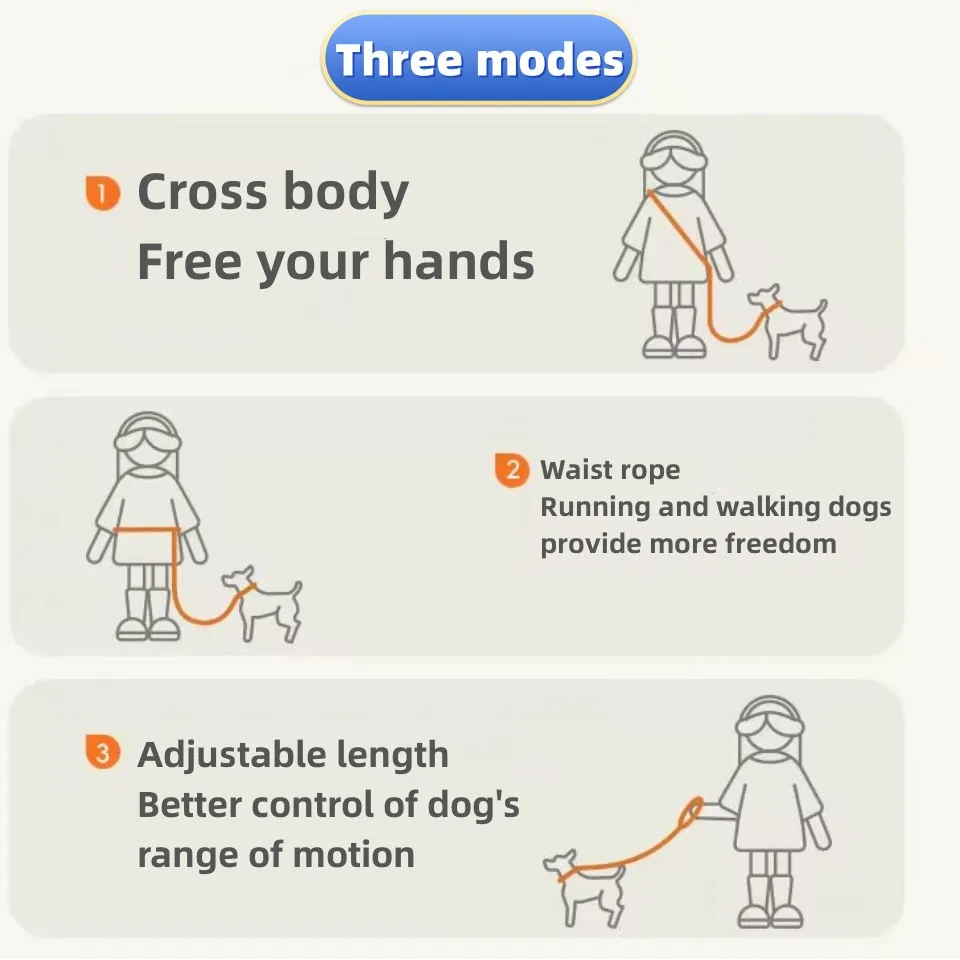 Three modes

1 Cross body
Free your hands

2 Waist rope
Running and walking dogs provide more freedom

3 Adjustable length
Better control of dog's range of motion