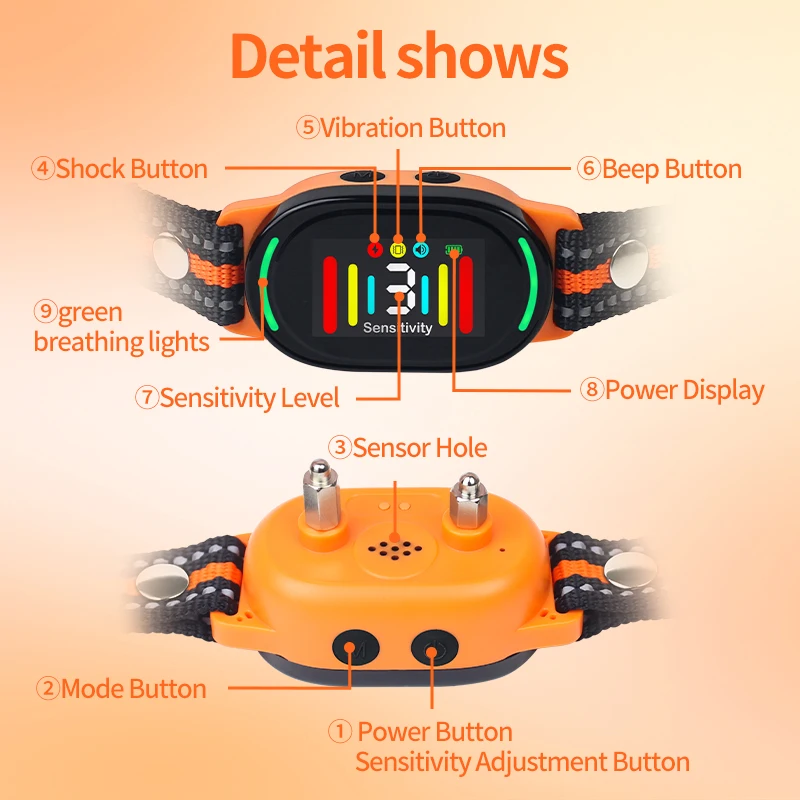 Detail shows

⑤Vibration Button

④Shock Button

⑥Beep Button

3

Sensitivity

⑨green breathing lights

⑦Sensitivity Level

⑧Power Display

③Sensor Hole

M

②Mode Button

① Power Button
Sensitivity Adjustment Button