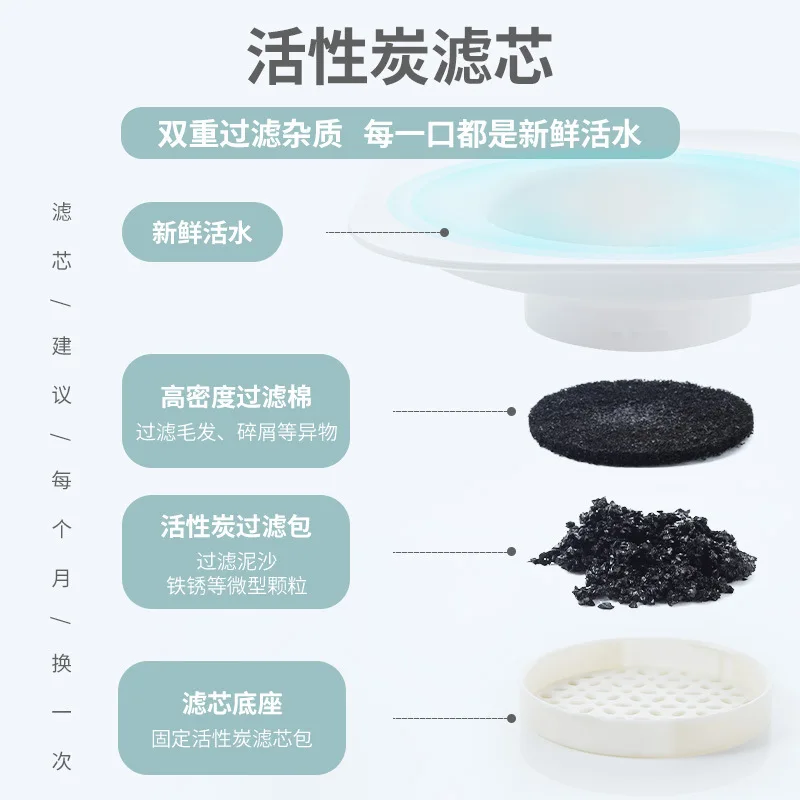 活性炭滤芯

双重过滤杂质 每一口都是新鲜活水

滤芯/建议/每个月/换一次

新鲜活水

高密度过滤棉
过滤毛发、碎屑等异物

活性炭过滤包
过滤泥沙
铁锈等微型颗粒

滤芯底座
固定活性炭滤芯包