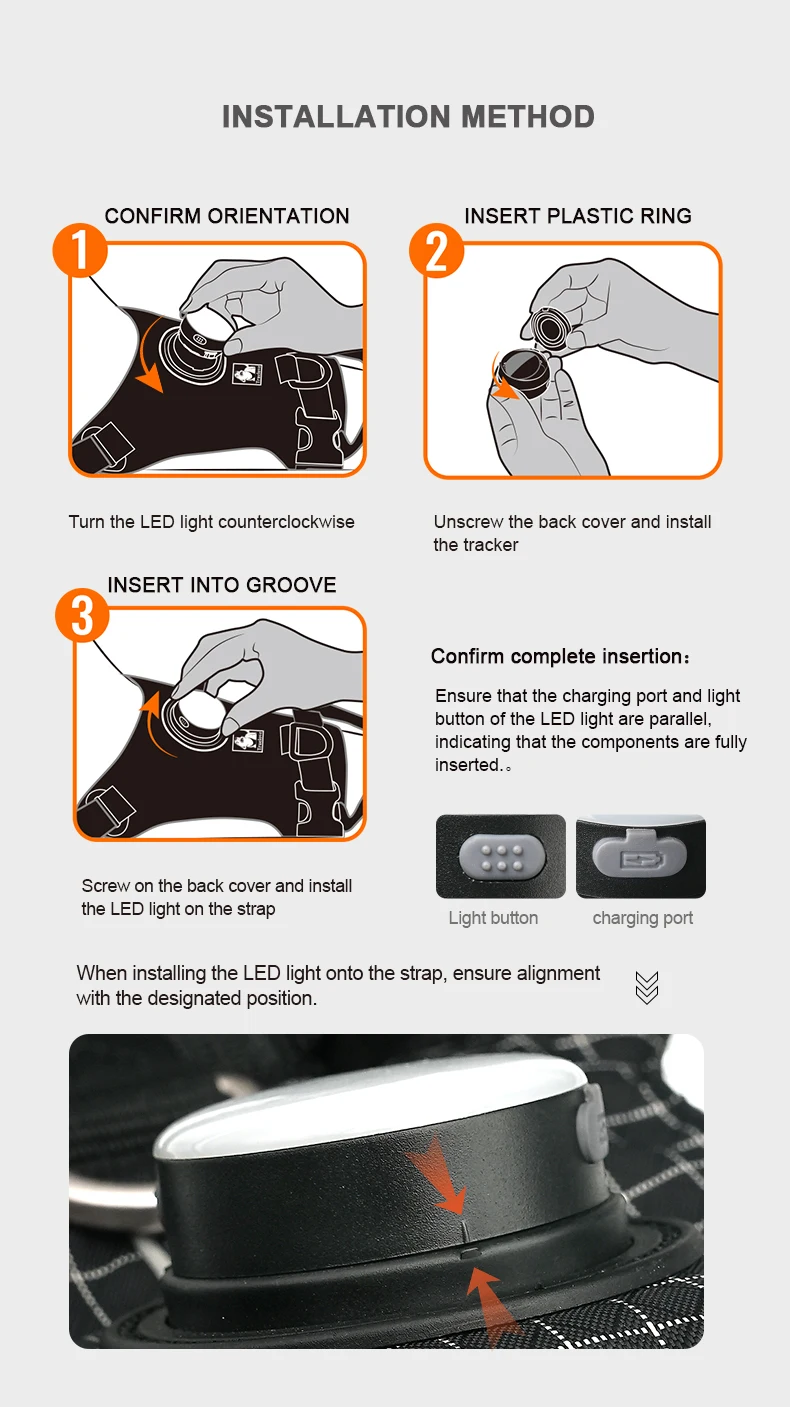 INSTALLATION METHOD

1 CONFIRM ORIENTATION

Turn the LED light counterclockwise

2 INSERT PLASTIC RING

Unscrew the back cover and install the tracker

3 INSERT INTO GROOVE

Screw on the back cover and install the LED light on the strap

Confirm complete insertion：

Ensure that the charging port and light button of the LED light are parallel, indicating that the components are fully inserted.。

Light button

charging port

When installing the LED light onto the strap, ensure alignment with the designated position.