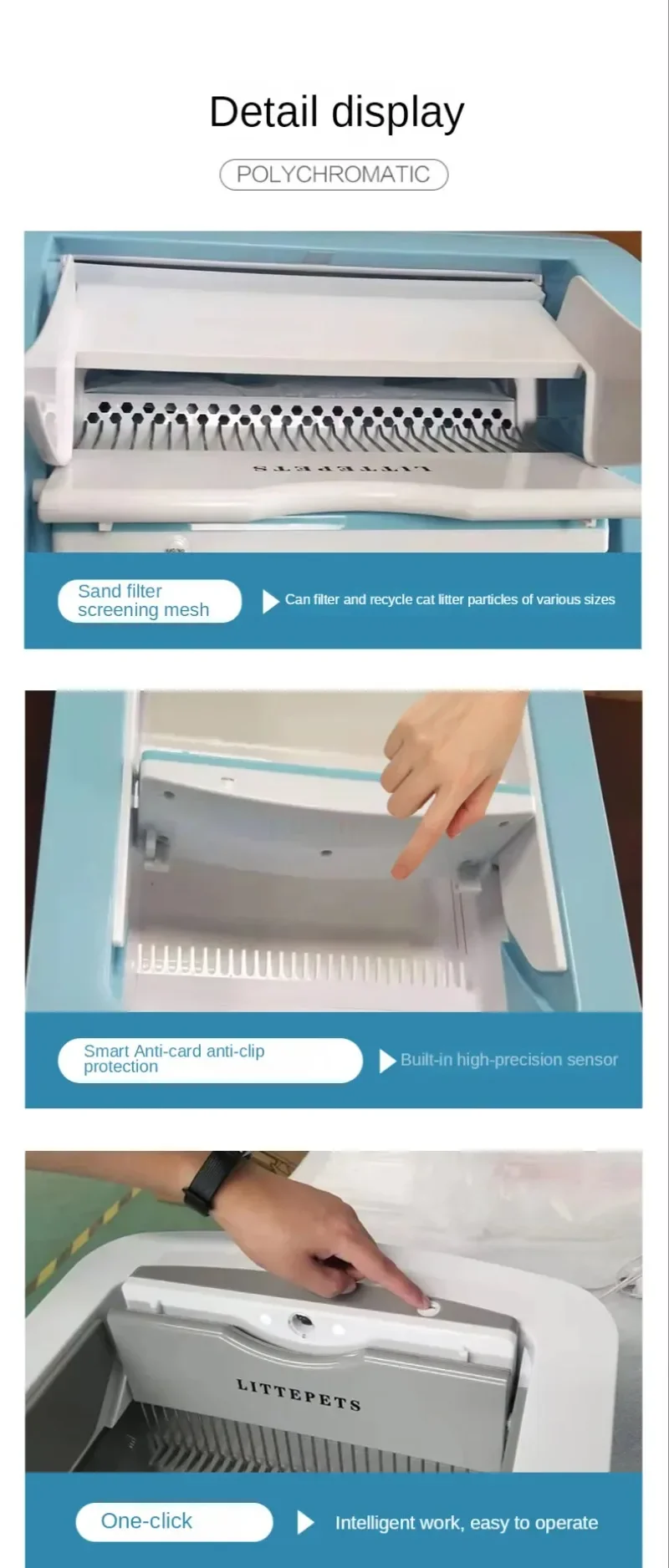 Detail display

POLYCHROMATIC

LITTEPETS

Sand filter screening mesh

Can filter and recycle cat litter particles of various sizes

Smart Anti-card anti-clip protection

Built-in high-precision sensor

LITTEPETS

One-click

Intelligent work, easy to operate