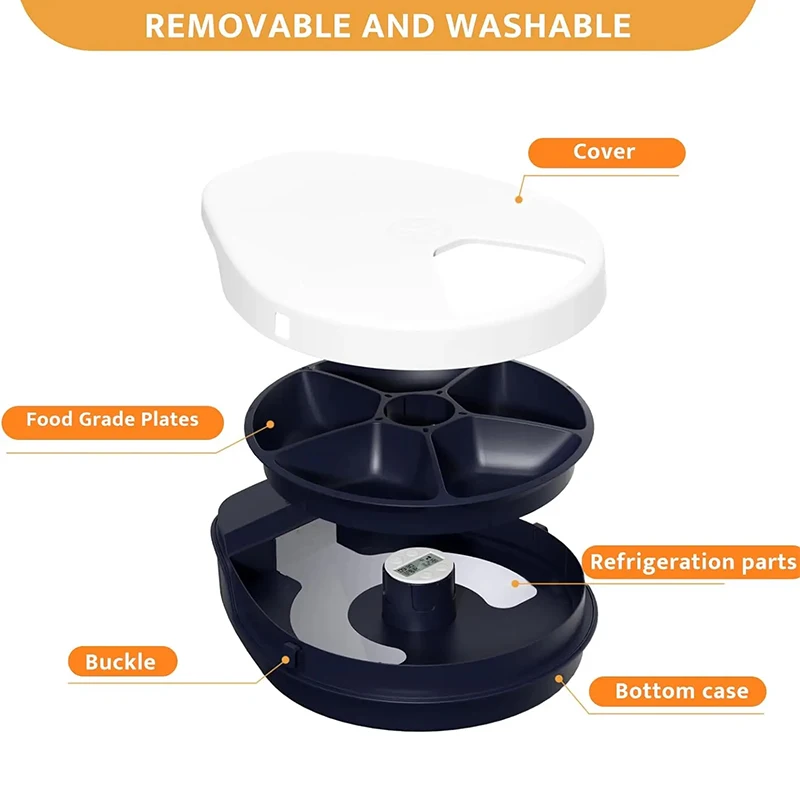 REMOVABLE AND WASHABLE

Cover

Food Grade Plates

Refrigeration parts

Buckle

Bottom case