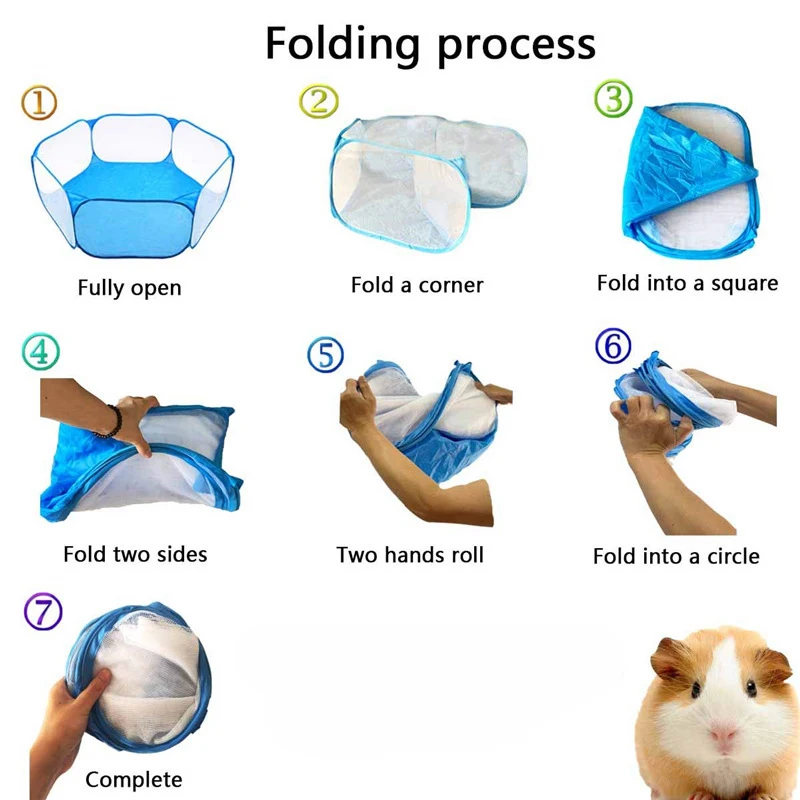 Folding process

①
Fully open

②
Fold a corner

③
Fold into a square

④
Fold two sides

⑤
Two hands roll

⑥
Fold into a circle

⑦
Complete