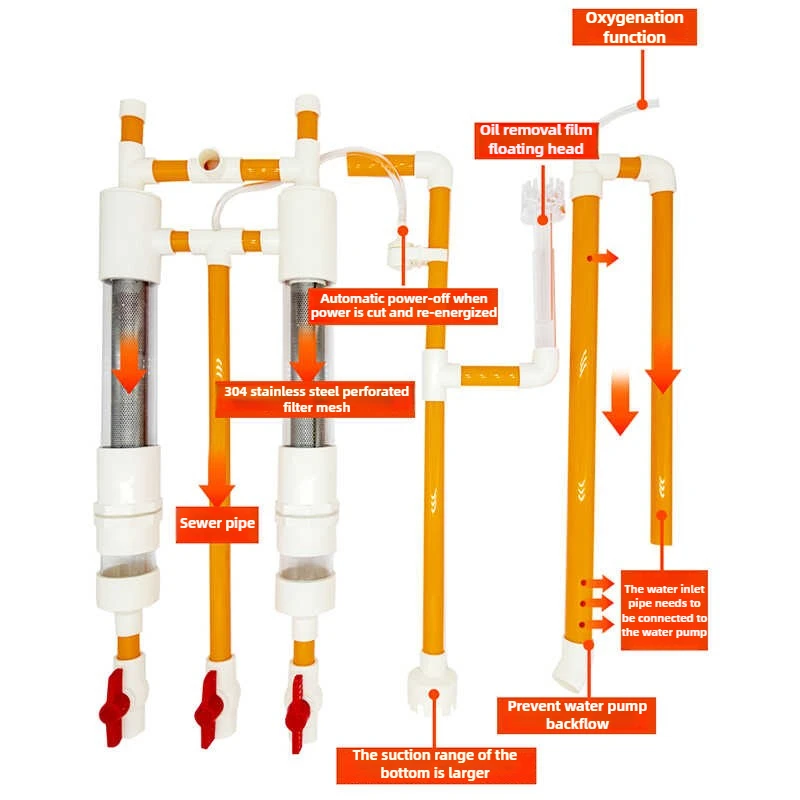 Oxygenation function

Oil removal film floating head

Automatic power-off when power is cut and re-energized

304 stainless steel perforated filter mesh

Sewer pipe

The water inlet pipe needs to be connected to the water pump

Prevent water pump backflow

The suction range of the bottom is larger