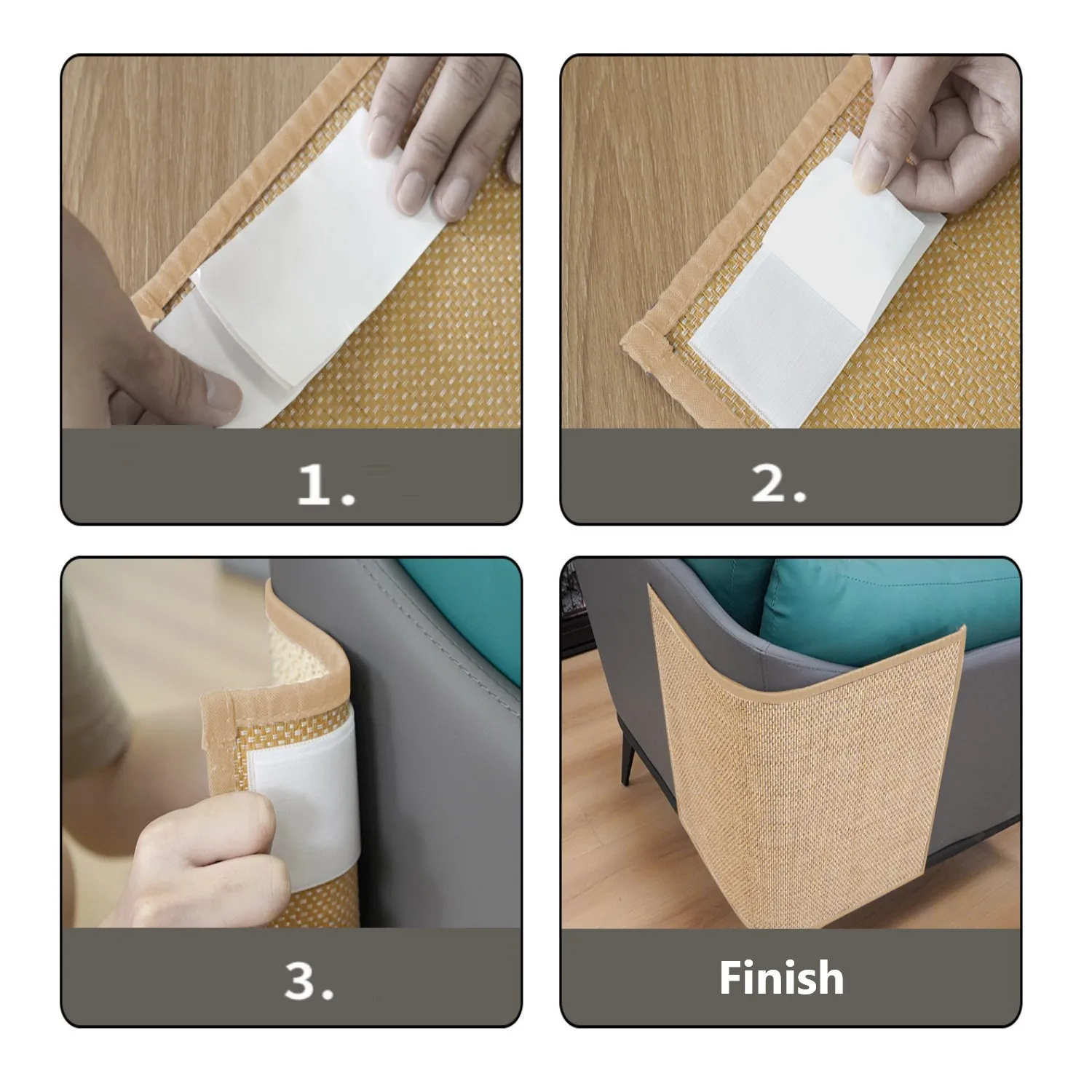 1.

2.

3.

Finish