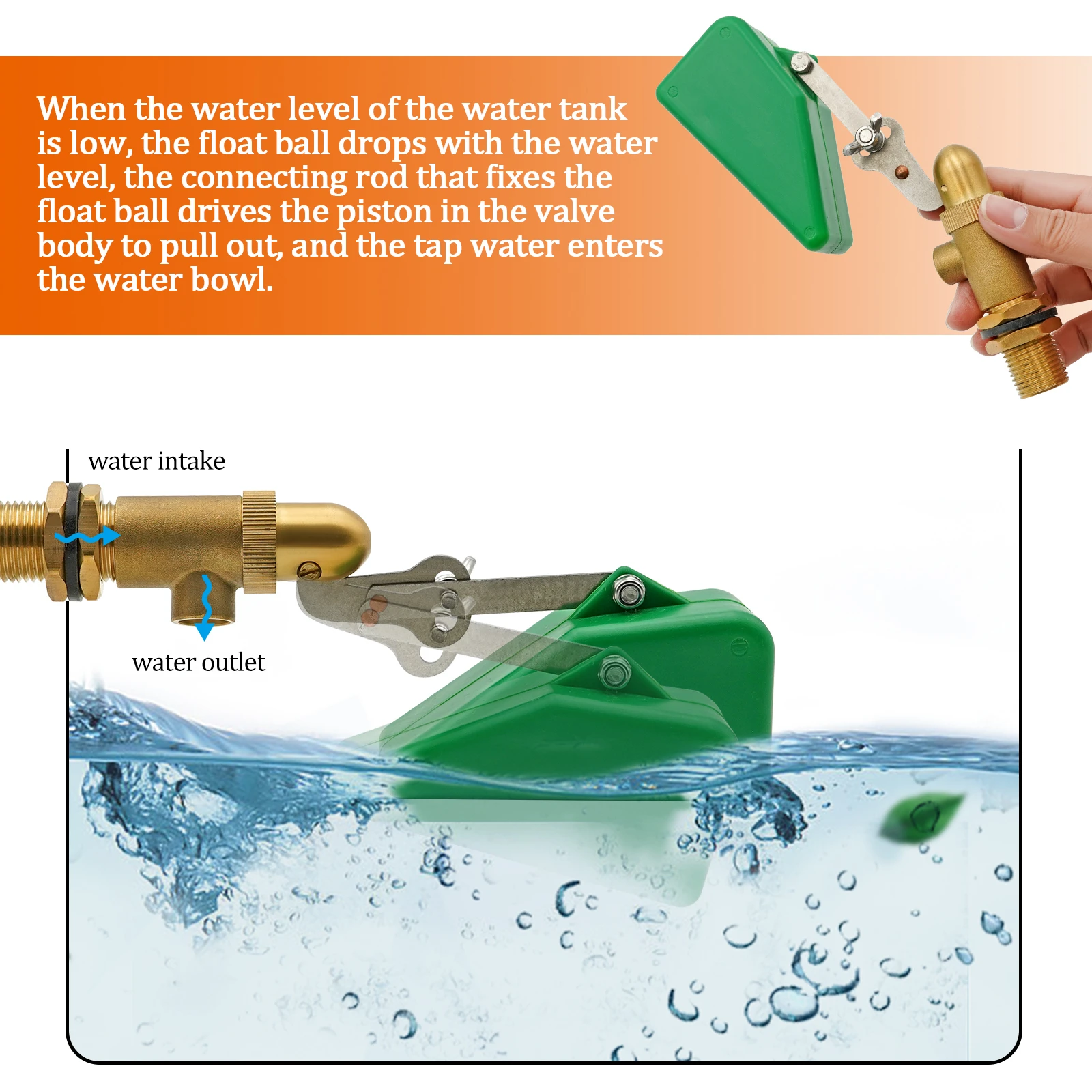 When the water level of the water tank is low, the float ball drops with the water level, the connecting rod that fixes the float ball drives the piston in the valve body to pull out, and the tap water enters the water bowl.

water intake

water outlet