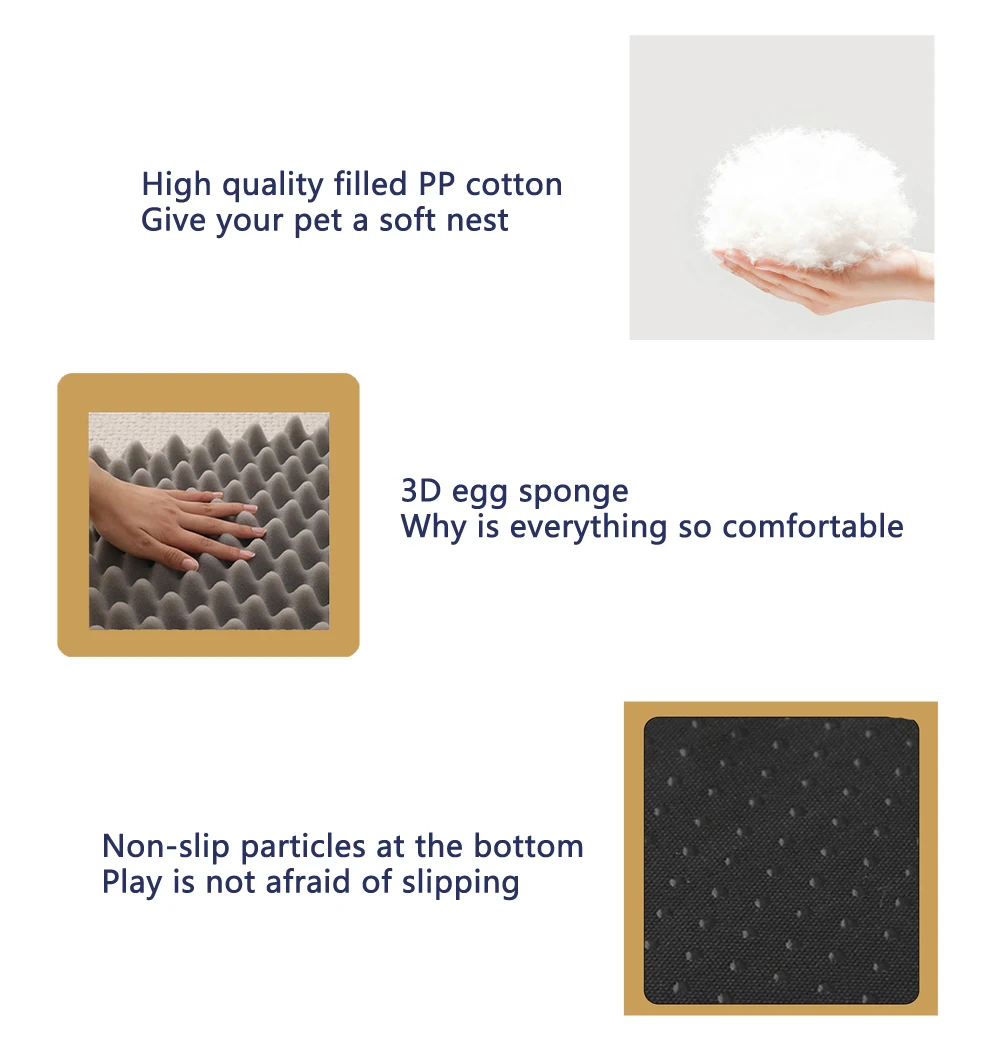 High quality filled PP cotton
Give your pet a soft nest

3D egg sponge
Why is everything so comfortable

Non-slip particles at the bottom
Play is not afraid of slipping